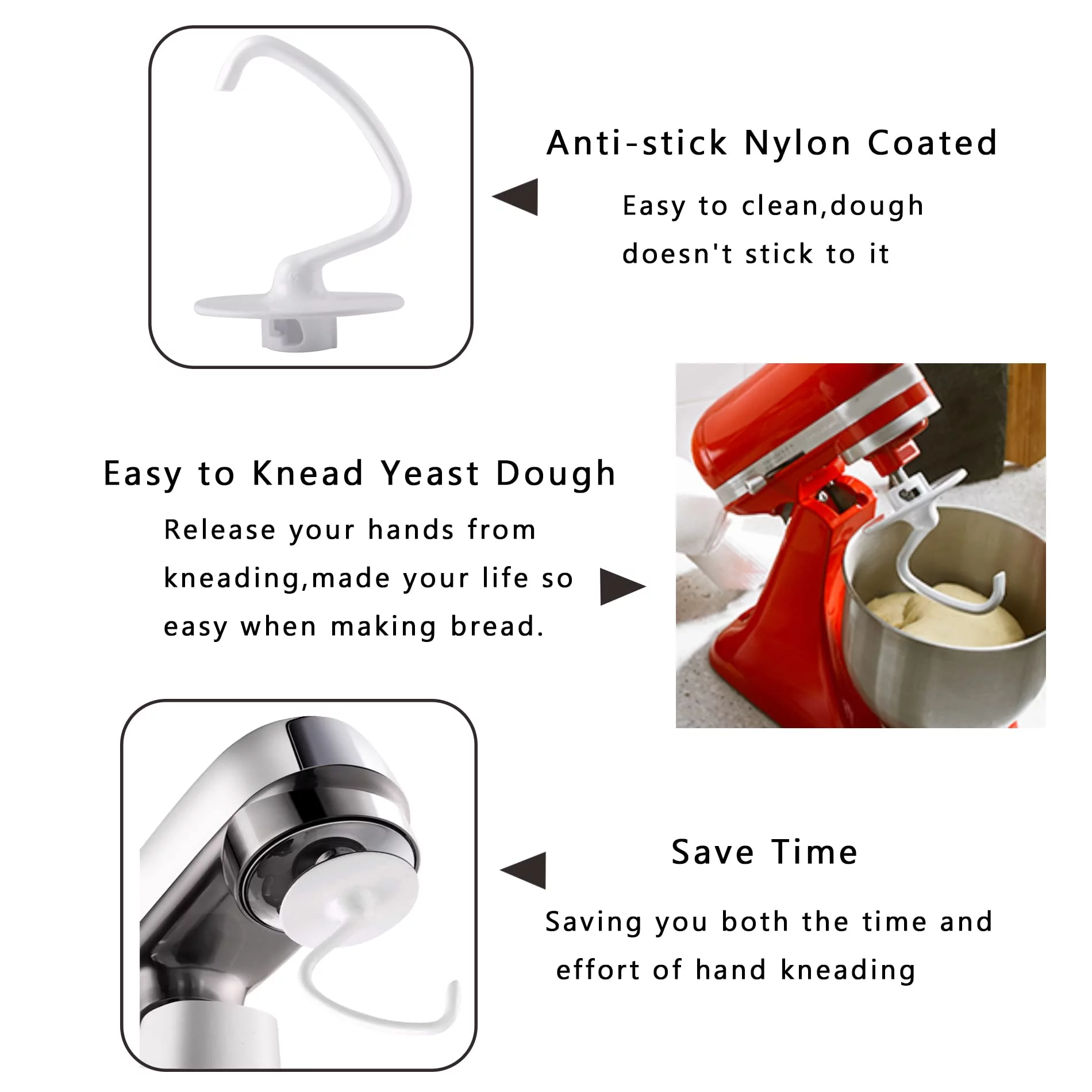 Anti-stick Nylon Coated

Easy to clean,dough doesn't stick to it

Easy to Knead Yeast Dough

Release your hands from kneading,made your life so easy when making bread.

Save Time

Saving you both the time and effort of hand kneading