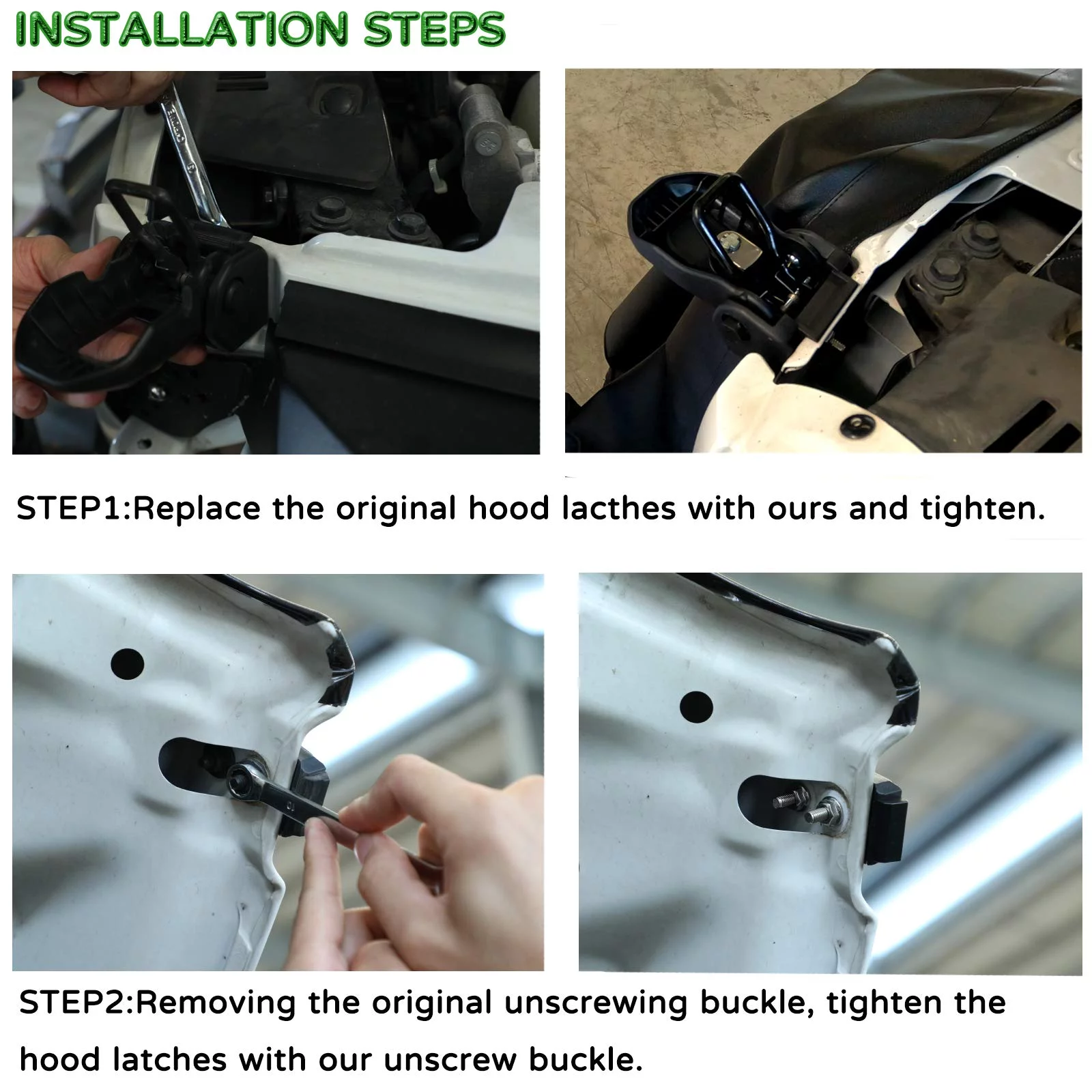 INSTALLATION STEPS

STEP1:Replace the original hood lacthes with ours and tighten.

STEP2:Removing the original unscrewing buckle, tighten the hood latches with our unscrew buckle.