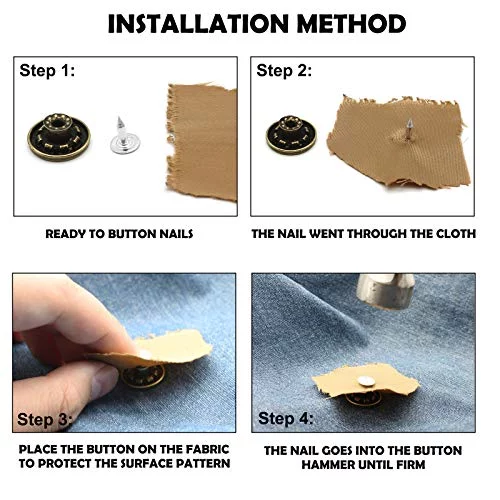 INSTALLATION METHOD

Step 1:

READY TO BUTTON NAILS

Step 2:

THE NAIL WENT THROUGH THE CLOTH

Step 3:

PLACE THE BUTTON ON THE FABRIC TO PROTECT THE SURFACE PATTERN

Step 4:

THE NAIL GOES INTO THE BUTTON HAMMER UNTIL FIRM