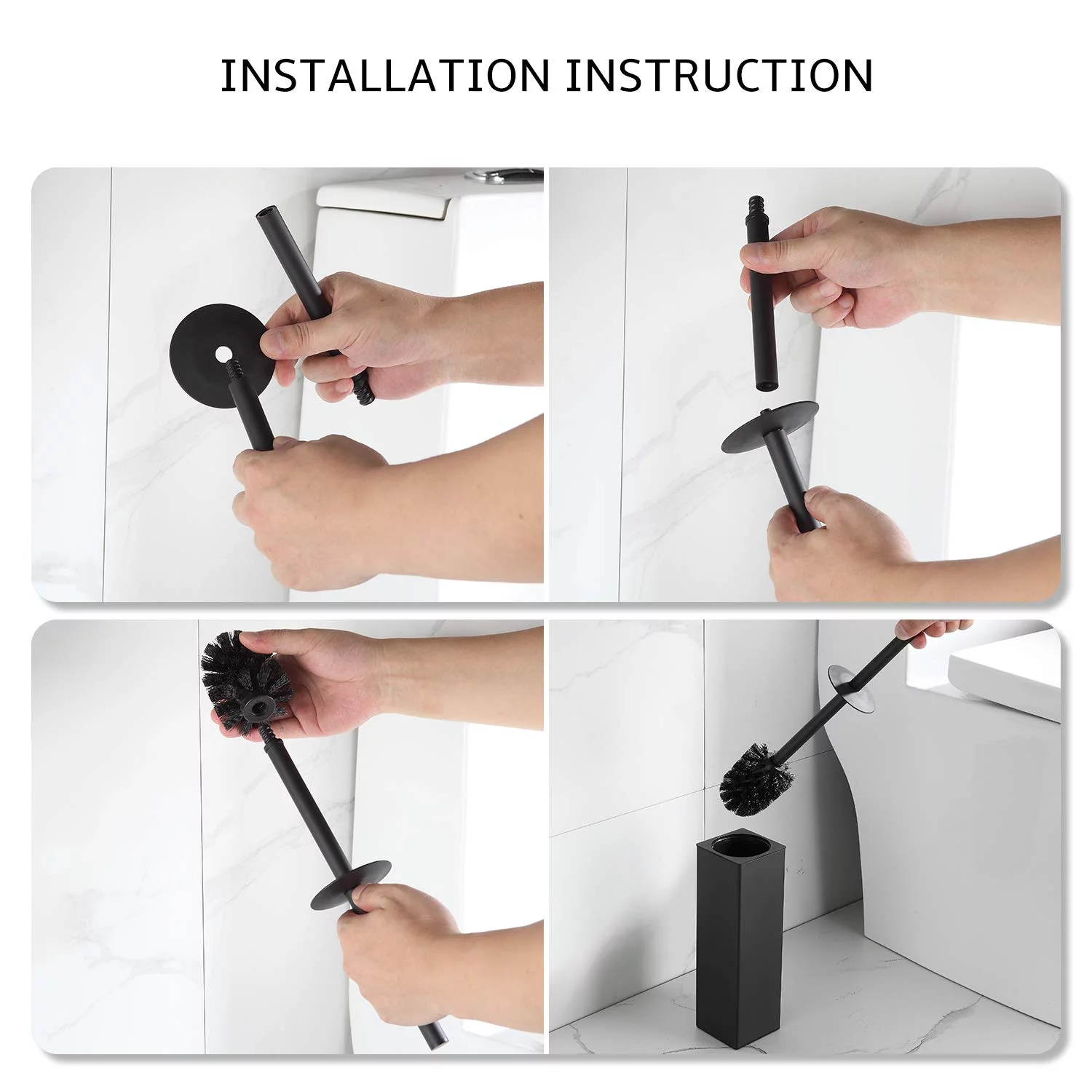 INSTALLATION INSTRUCTION