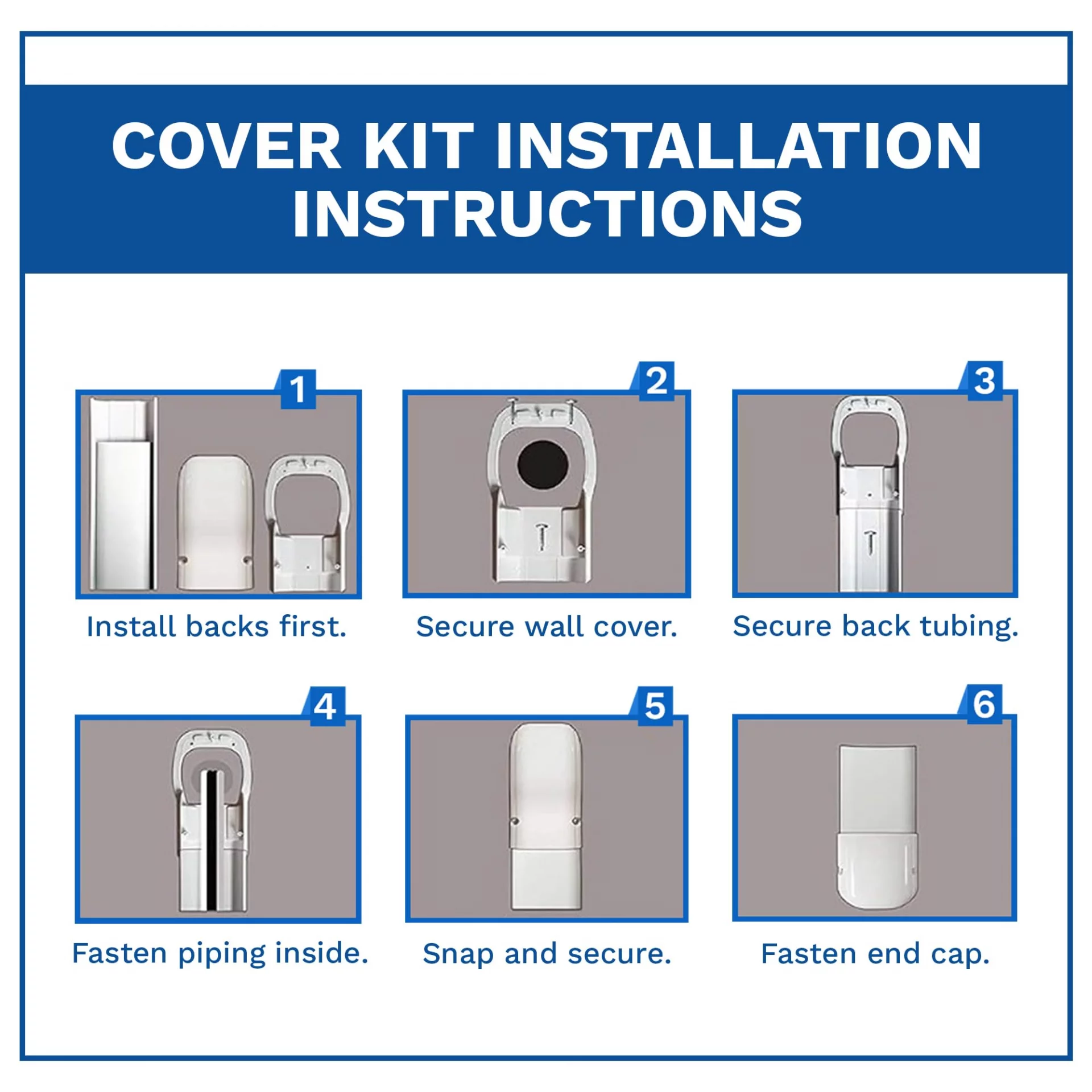 COVER KIT INSTALLATION INSTRUCTIONS

1
Install backs first.

2
Secure wall cover.

3
Secure back tubing.

4
Fasten piping inside.

5
Snap and secure.

6
Fasten end cap.