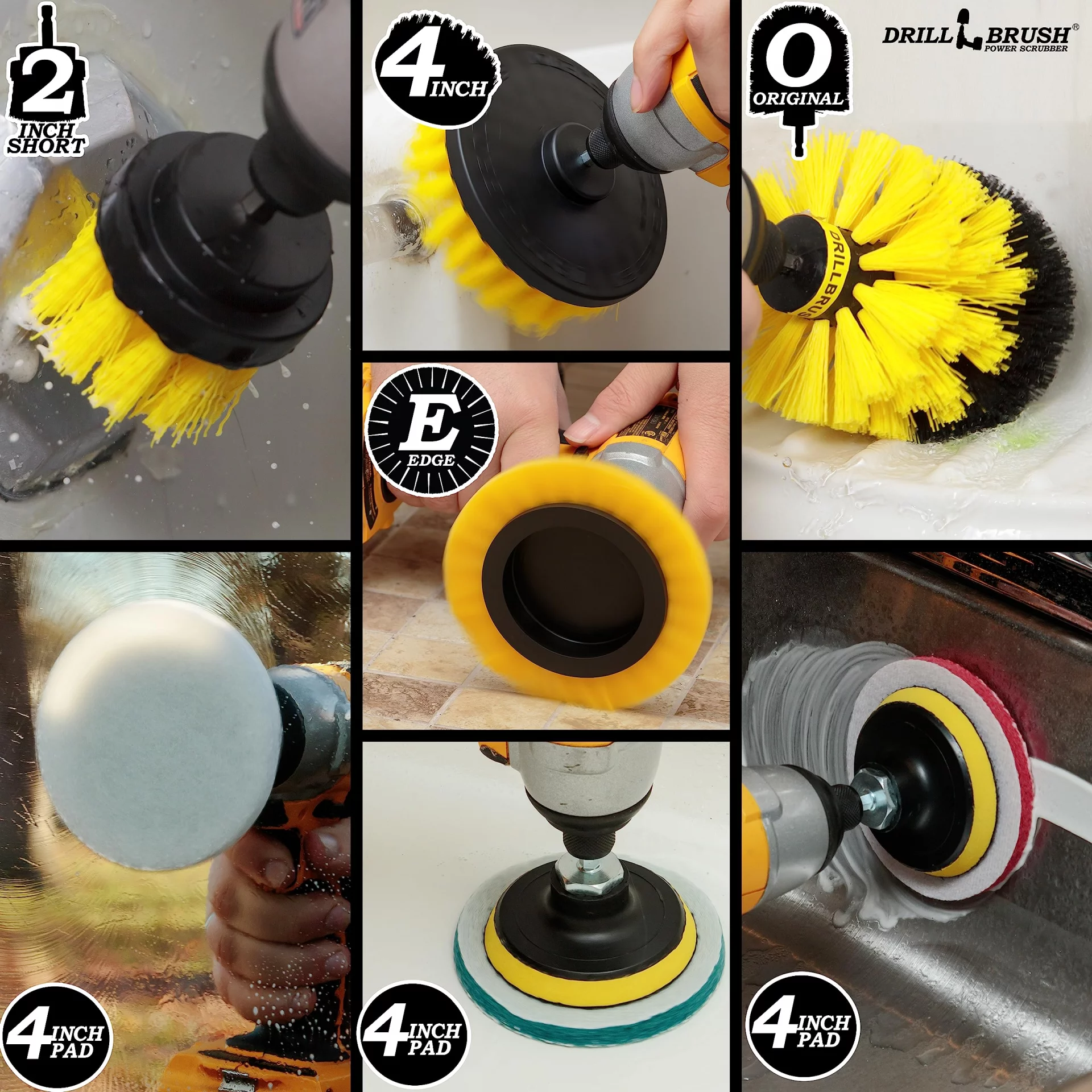 2 INCH SHORT

4 INCH

O ORIGINAL

DRILL BRUSH®
POWER SCRUBBER

DRILLBRUSH

E EDGE

4 INCH PAD

4 INCH PAD

4 INCH PAD