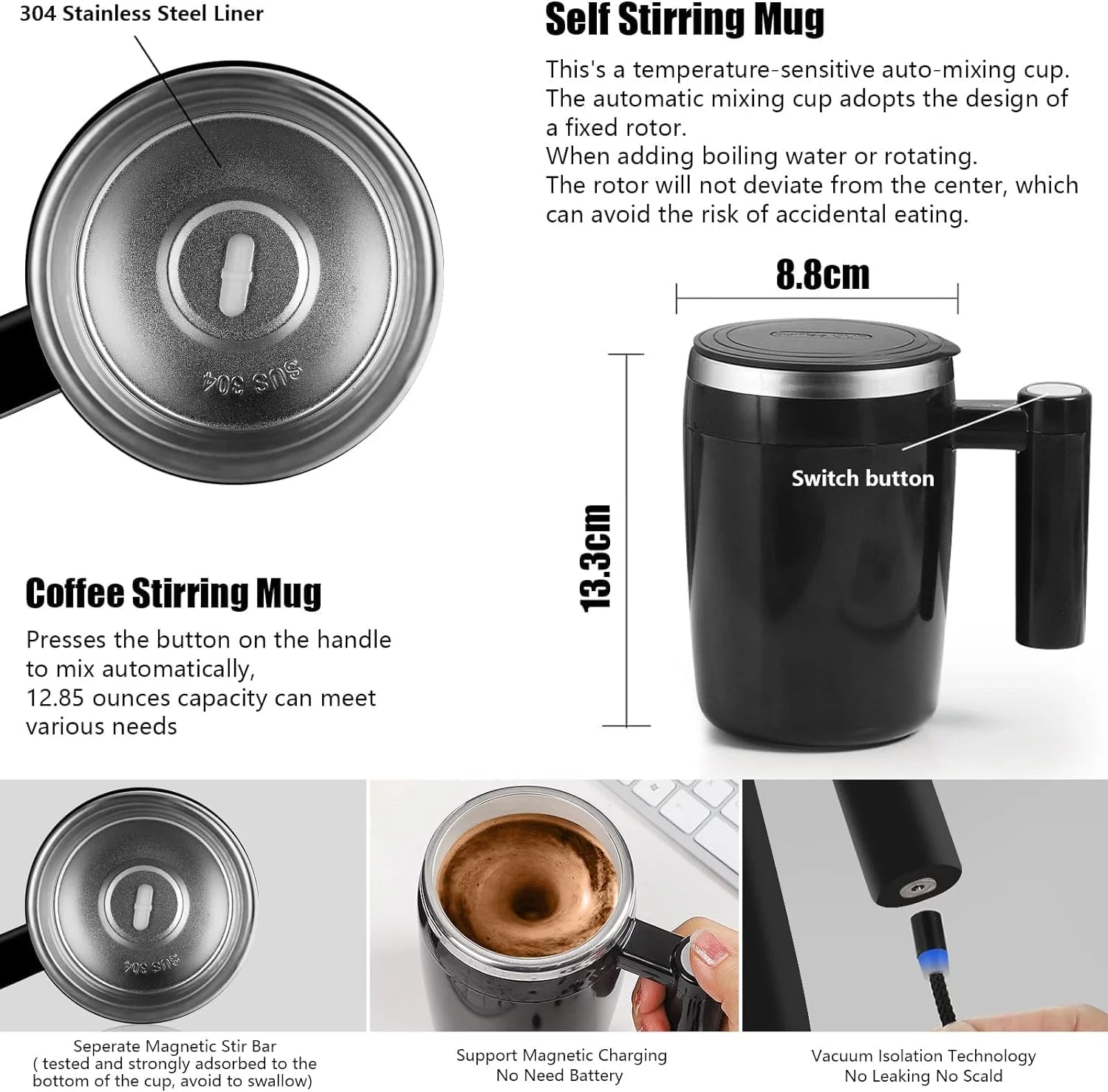 304 Stainless Steel Liner

SUS 304

Self Stirring Mug

This's a temperature-sensitive auto-mixing cup.
The automatic mixing cup adopts the design of a fixed rotor.
When adding boiling water or rotating.
The rotor will not deviate from the center, which can avoid the risk of accidental eating.

8.8cm

13.3cm

Switch button

Coffee Stirring Mug

Presses the button on the handle to mix automatically,
12.85 ounces capacity can meet various needs

SUS 304

Seperate Magnetic Stir Bar
( tested and strongly adsorbed to the bottom of the cup, avoid to swallow)

Support Magnetic Charging
No Need Battery

Vacuum Isolation Technology
No Leaking No Scald