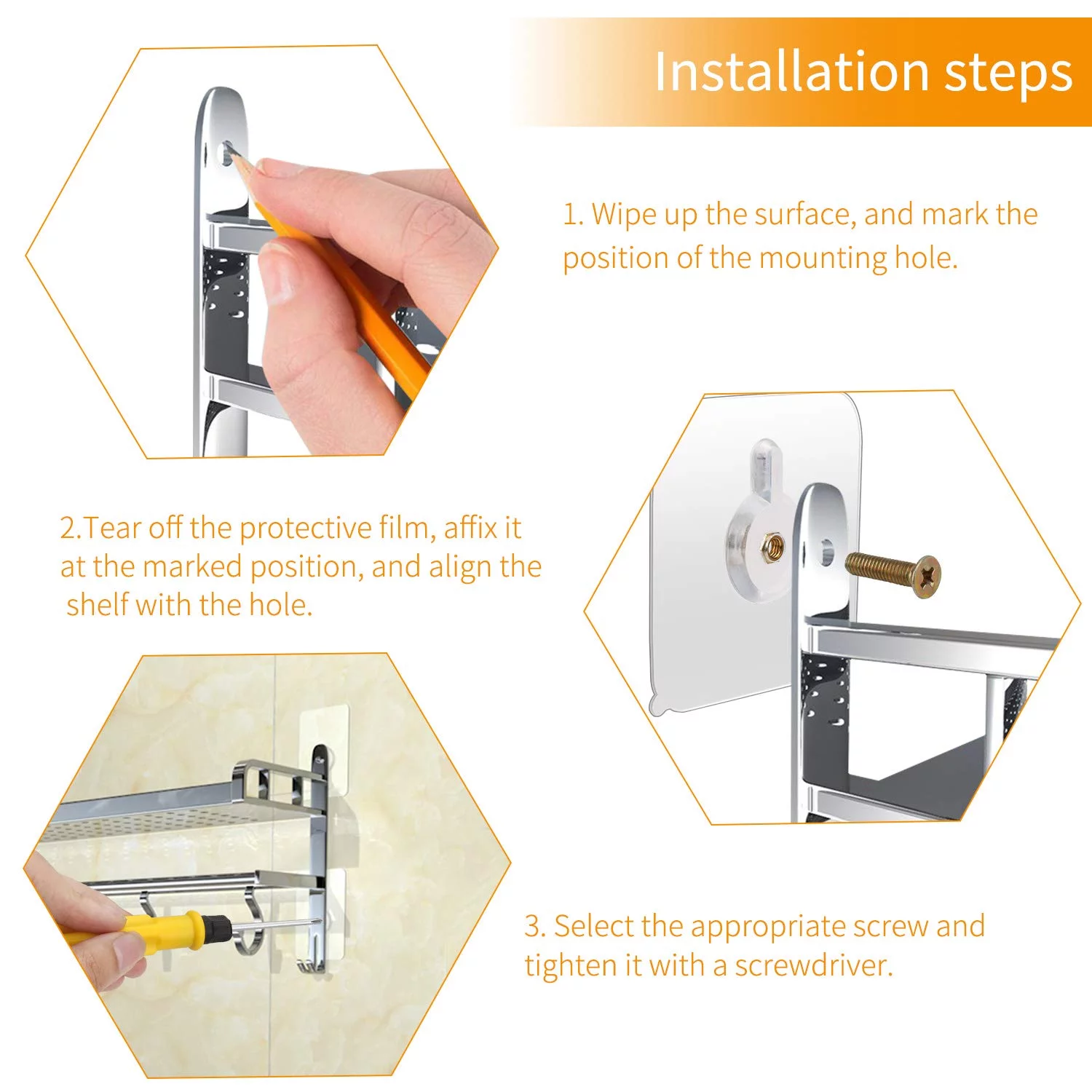 Installation steps

1. Wipe up the surface, and mark the position of the mounting hole.

2.Tear off the protective film, affix it at the marked position, and align the shelf with the hole.

3. Select the appropriate screw and tighten it with a screwdriver.