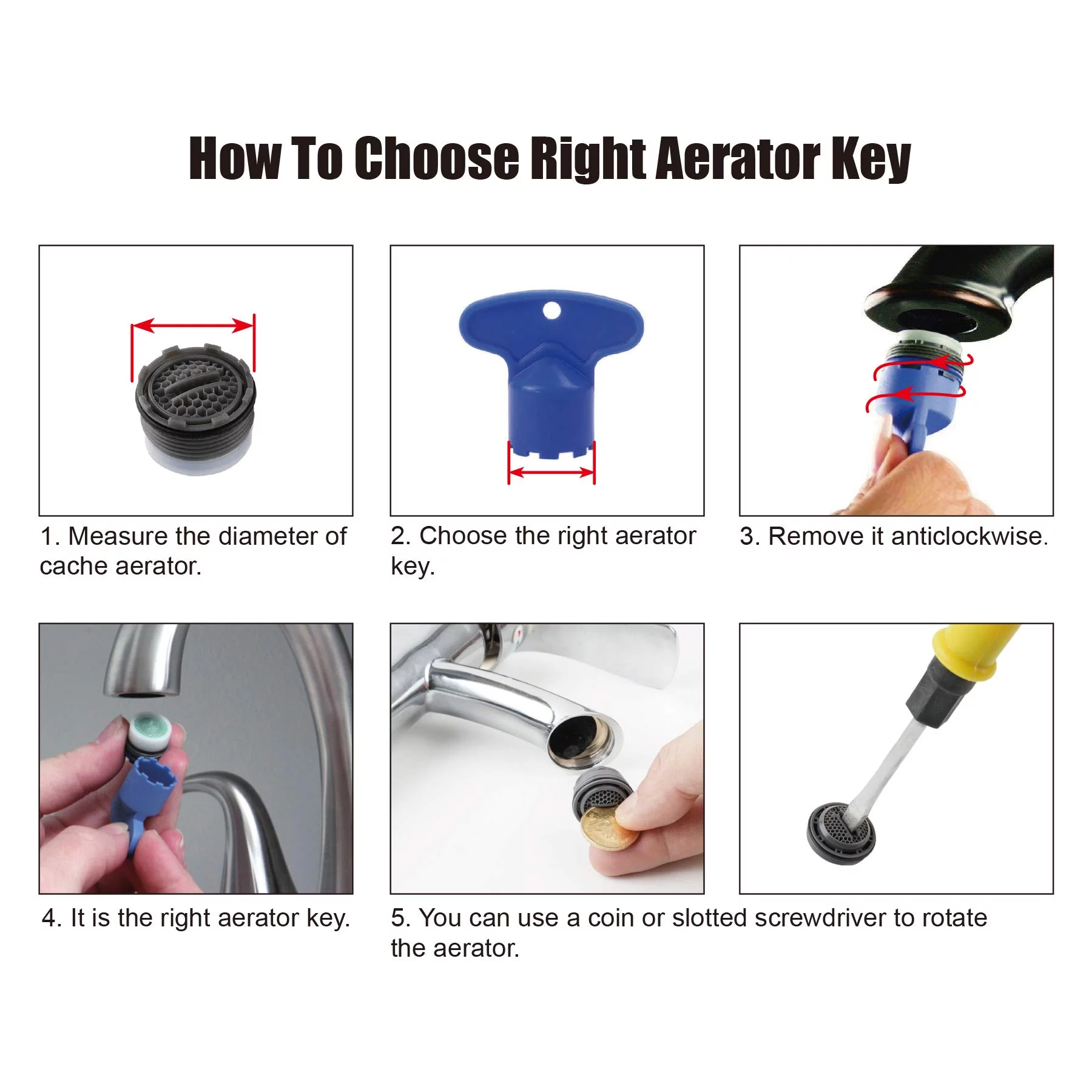 How To Choose Right Aerator Key

1. Measure the diameter of cache aerator.

2. Choose the right aerator key.

3. Remove it anticlockwise.

4. It is the right aerator key.

5. You can use a coin or slotted screwdriver to rotate the aerator.