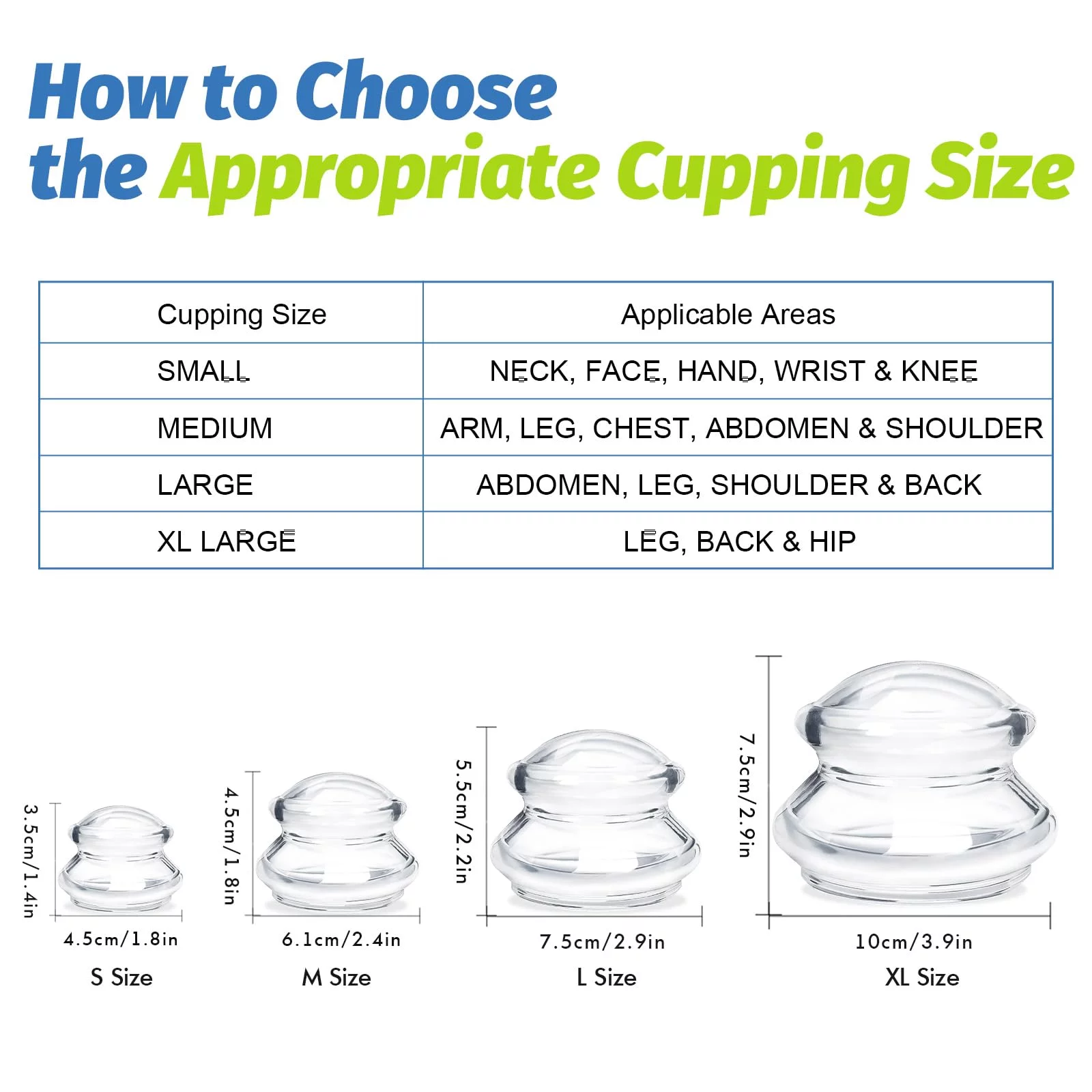 How to Choose
the Appropriate Cupping Size

| Cupping Size | Applicable Areas |
|---|---|
| SMALL | NECK, FACE, HAND, WRIST & KNEE |
| MEDIUM | ARM, LEG, CHEST, ABDOMEN & SHOULDER |
| LARGE | ABDOMEN, LEG, SHOULDER & BACK |
| XL LARGE | LEG, BACK & HIP |

3.5cm/1.4in
4.5cm/1.8in
S Size

4.5cm/1.8in
6.1cm/2.4in
M Size

5.5cm/2.2in
7.5cm/2.9in
L Size

7.5cm/2.9in
10cm/3.9in
XL Size