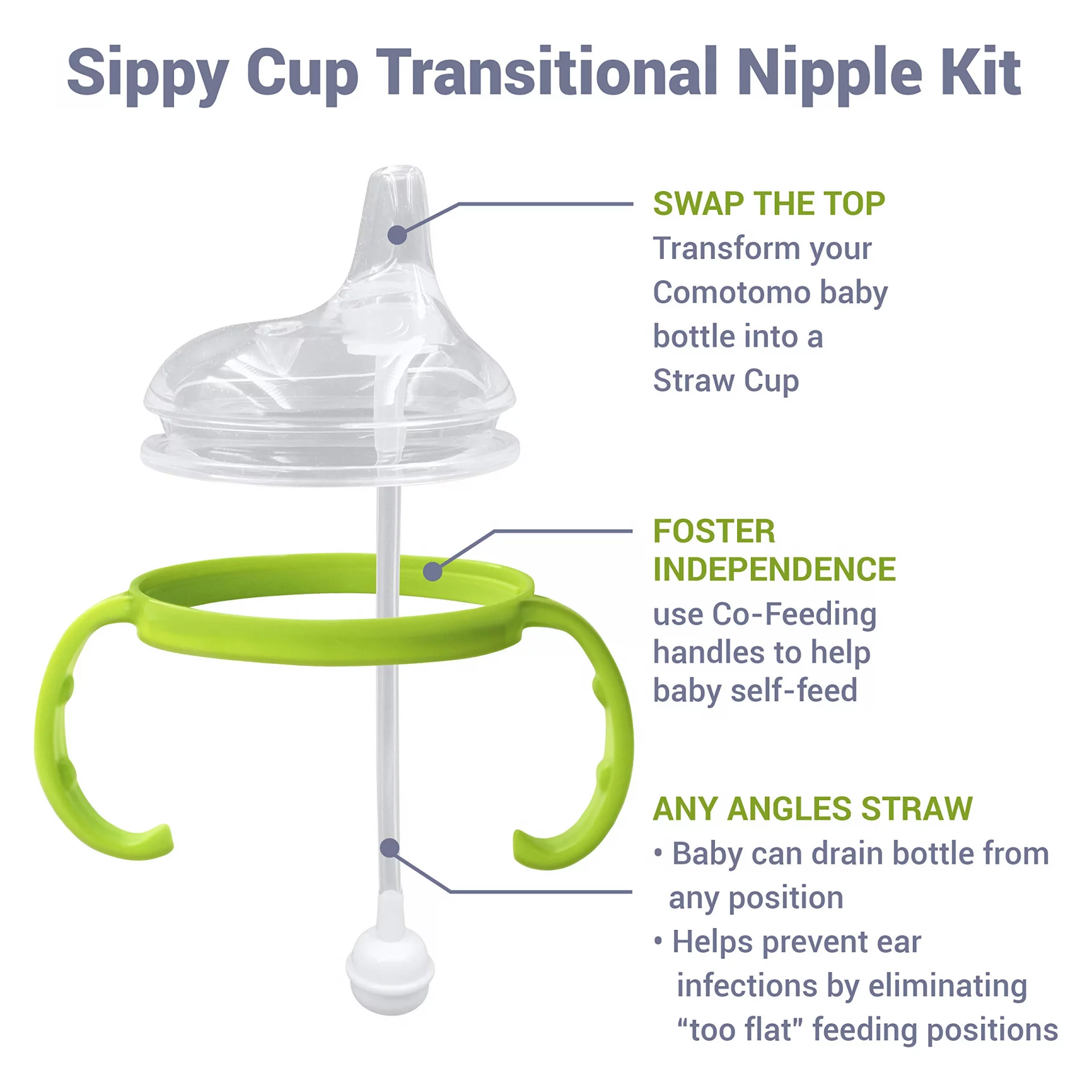 Sippy Cup Transitional Nipple Kit

SWAP THE TOP
Transform your Comotomo baby bottle into a Straw Cup

FOSTER INDEPENDENCE
use Co-Feeding handles to help baby self-feed

ANY ANGLES STRAW
• Baby can drain bottle from any position
• Helps prevent ear infections by eliminating “too flat” feeding positions