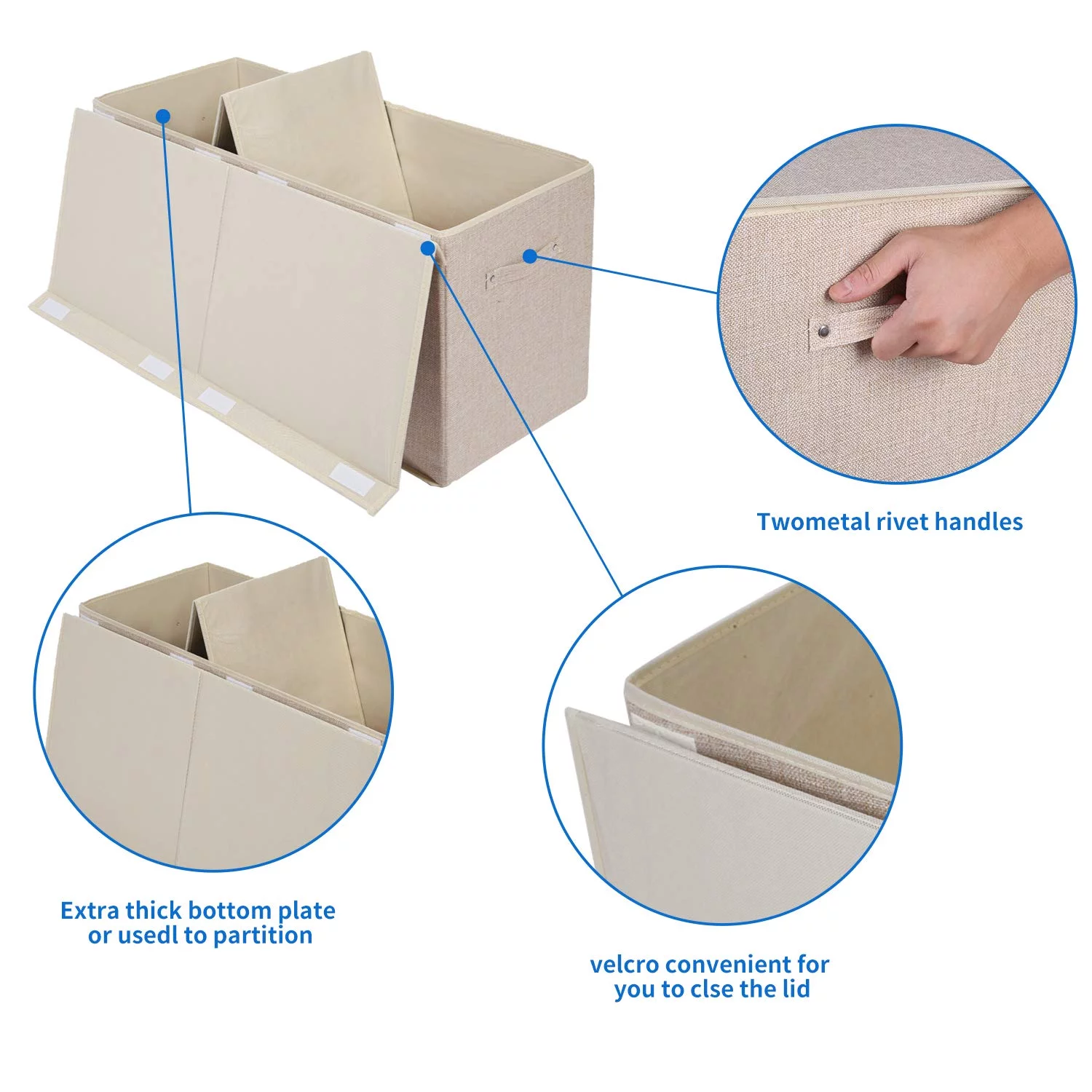 Twometal rivet handles

Extra thick bottom plate or usedl to partition

velcro convenient for you to clse the lid