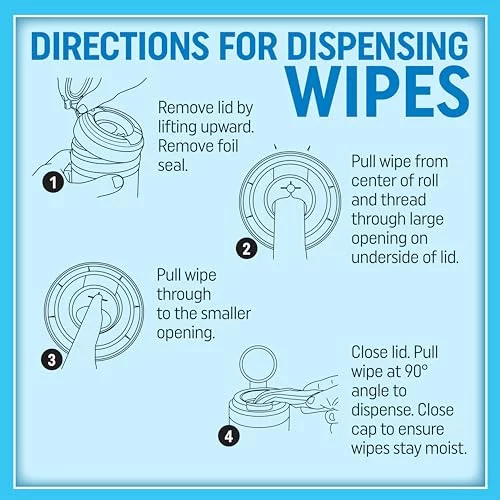 DIRECTIONS FOR DISPENSING WIPES

1

Remove lid by lifting upward. Remove foil seal.

2

Pull wipe from center of roll and thread through large opening on underside of lid.

3

Pull wipe through to the smaller opening.

4

Close lid. Pull wipe at 90° angle to dispense. Close cap to ensure wipes stay moist.