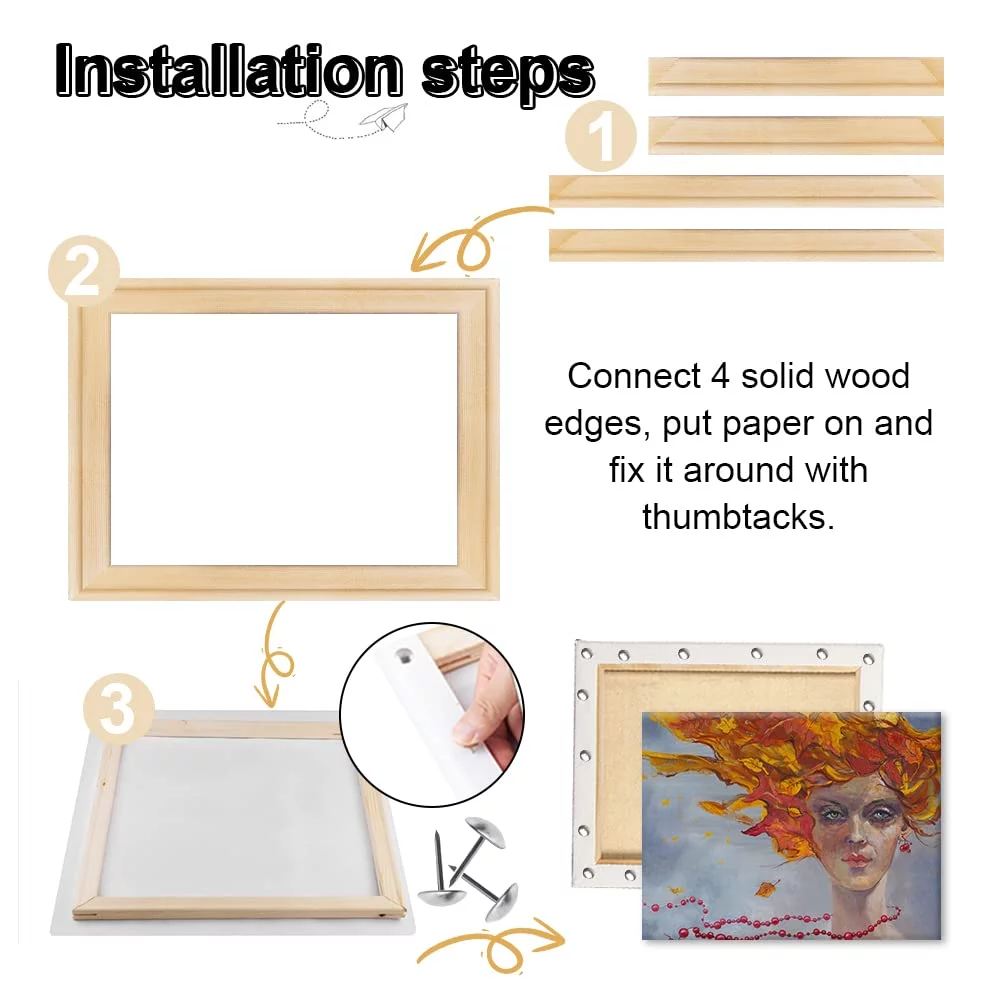 Installation steps

1

2

Connect 4 solid wood edges, put paper on and fix it around with thumbtacks.

3