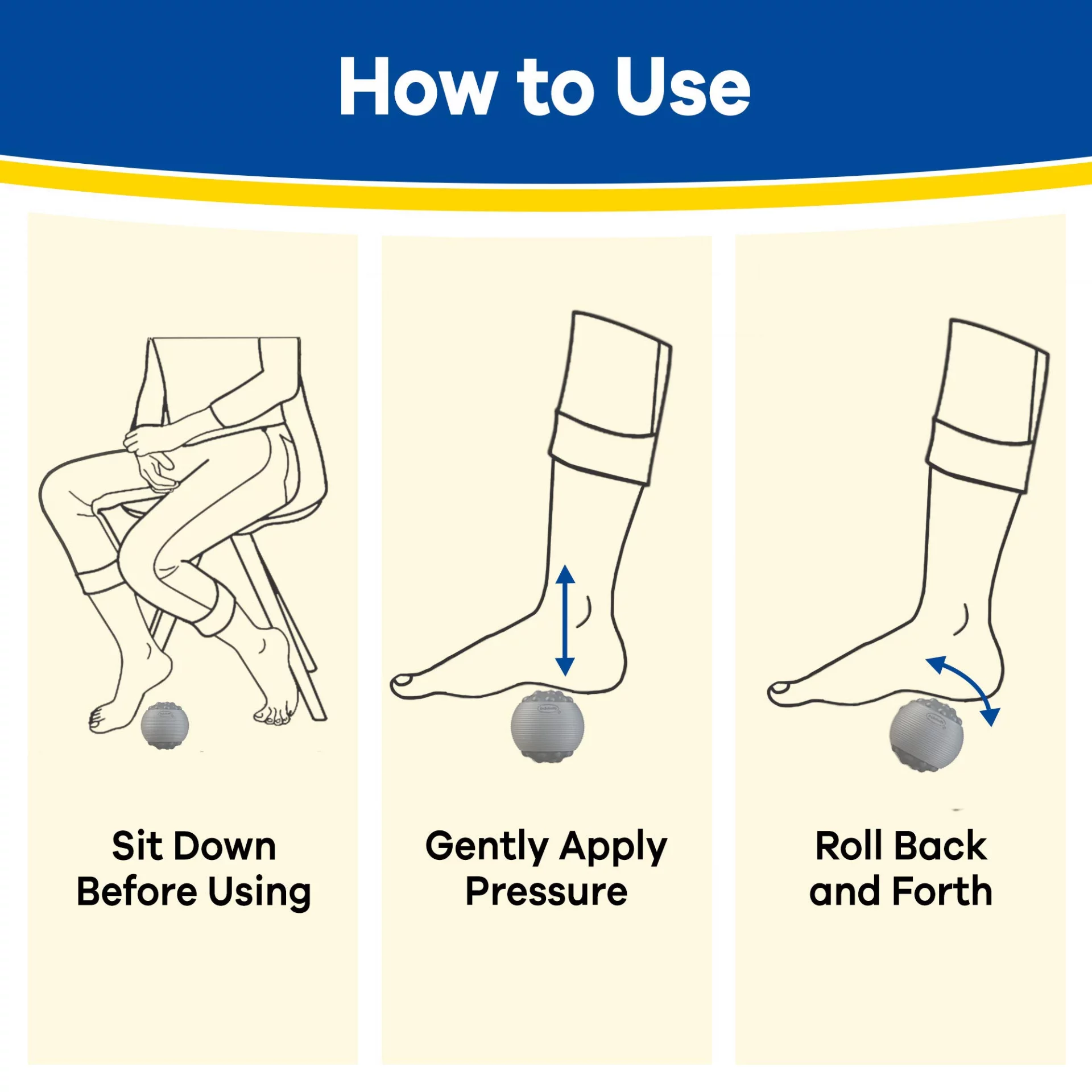 How to Use

Sit Down Before Using

Gently Apply Pressure

Roll Back and Forth