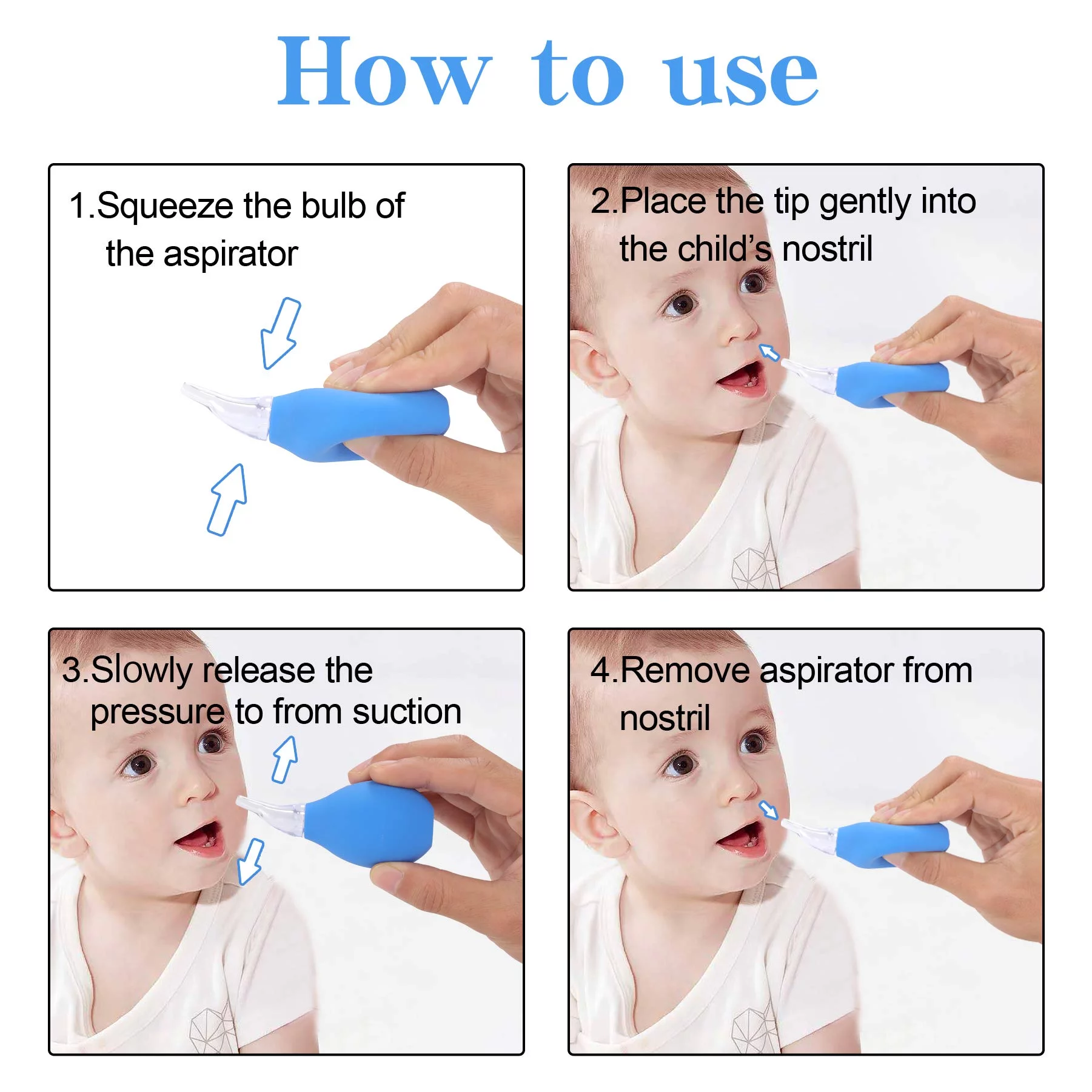 How to use

1.Squeeze the bulb of the aspirator

2.Place the tip gently into the child's nostril

3.Slowly release the pressure to from suction

4.Remove aspirator from nostril