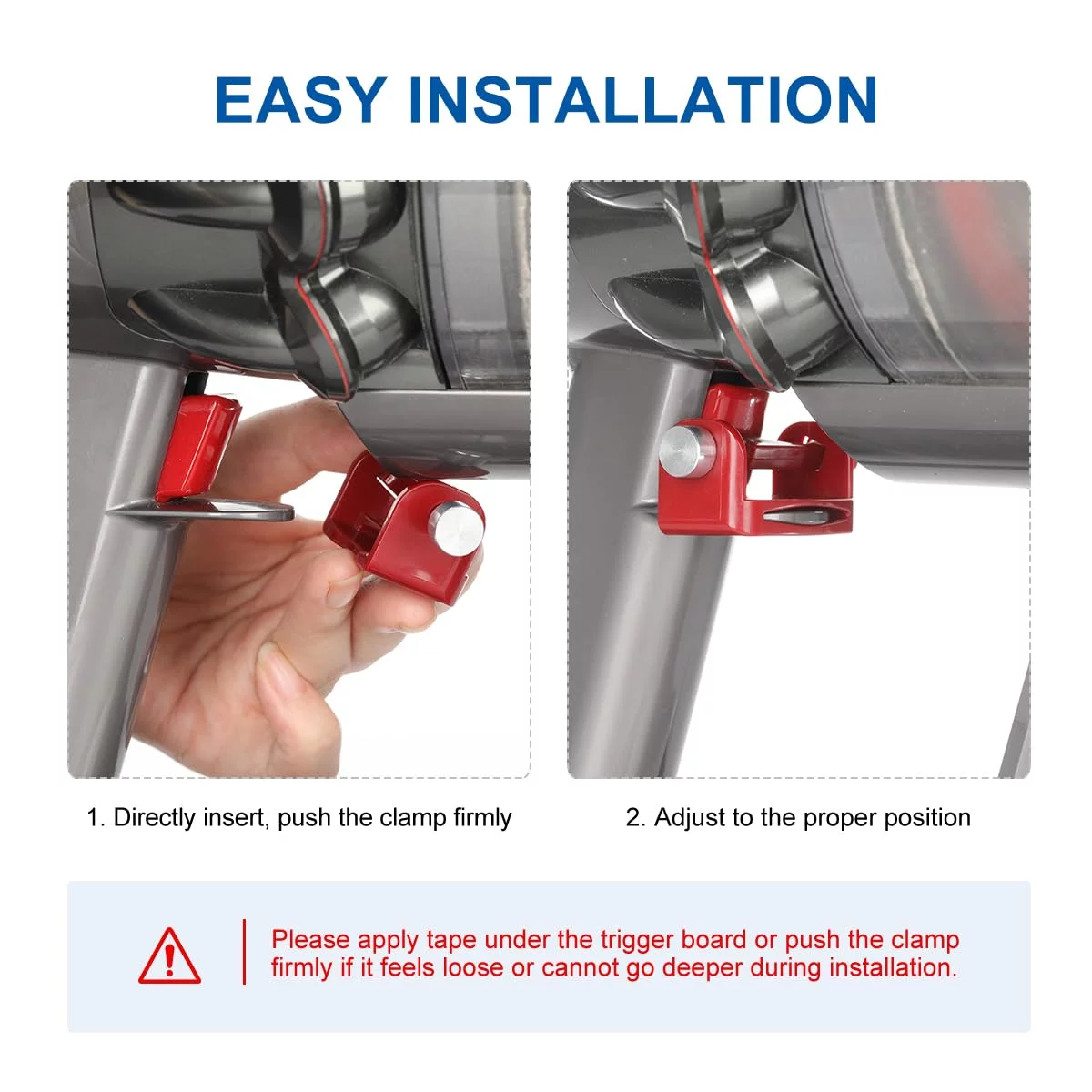 EASY INSTALLATION

1. Directly insert, push the clamp firmly

2. Adjust to the proper position

Please apply tape under the trigger board or push the clamp firmly if it feels loose or cannot go deeper during installation.