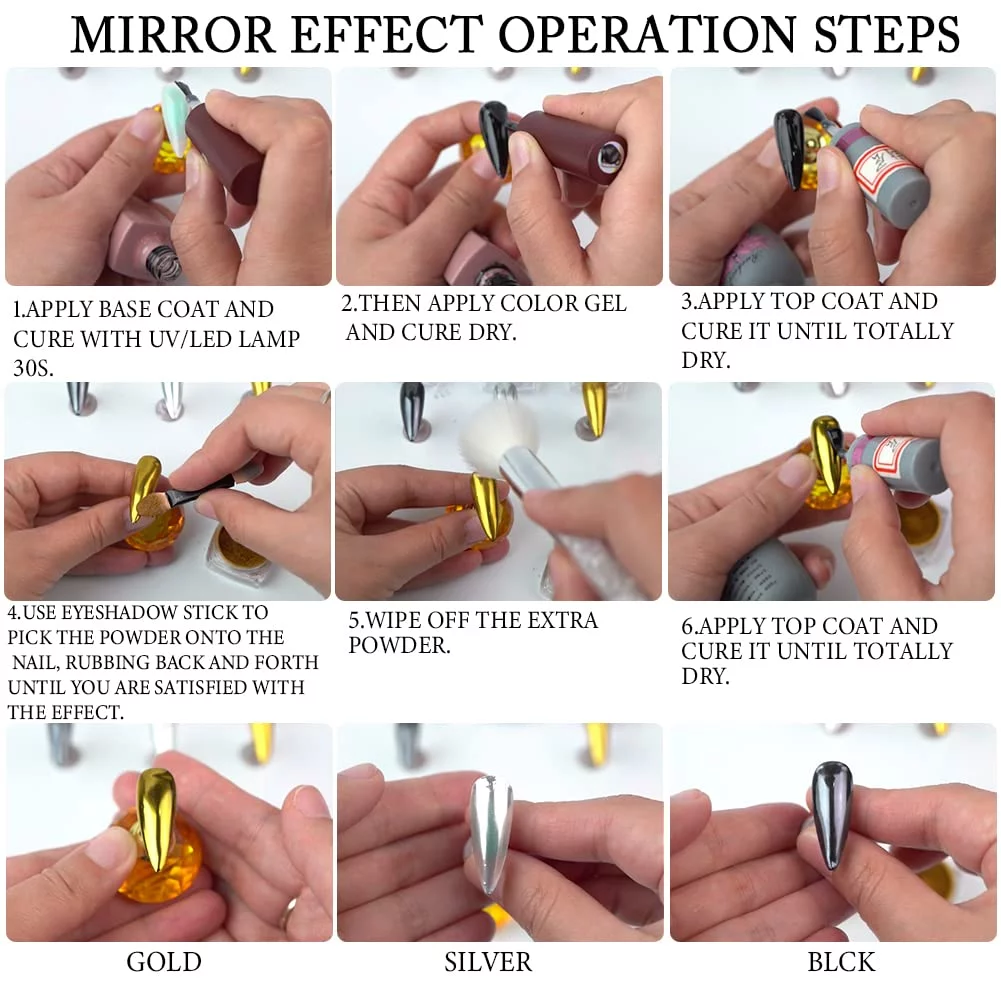 MIRROR EFFECT OPERATION STEPS

1.APPLY BASE COAT AND CURE WITH UV/LED LAMP 30S.

2.THEN APPLY COLOR GEL AND CURE DRY.

3.APPLY TOP COAT AND CURE IT UNTIL TOTALLY DRY.

4.USE EYESHADOW STICK TO PICK THE POWDER ONTO THE NAIL, RUBBING BACK AND FORTH UNTIL YOU ARE SATISFIED WITH THE EFFECT.

5.WIPE OFF THE EXTRA POWDER.

6.APPLY TOP COAT AND CURE IT UNTIL TOTALLY DRY.

GOLD

SILVER

BLCK