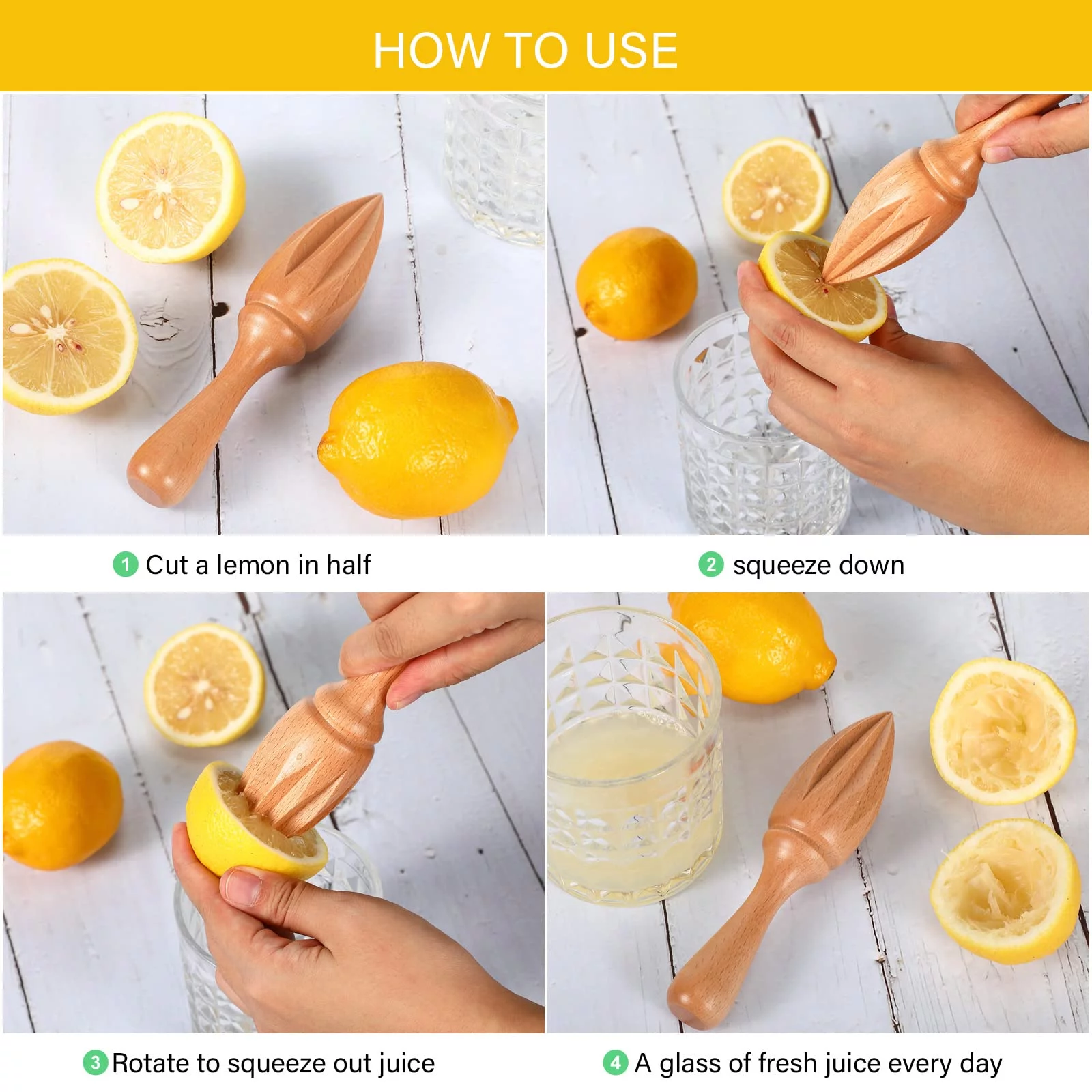 HOW TO USE

1 Cut a lemon in half

2 squeeze down

3 Rotate to squeeze out juice

4 A glass of fresh juice every day