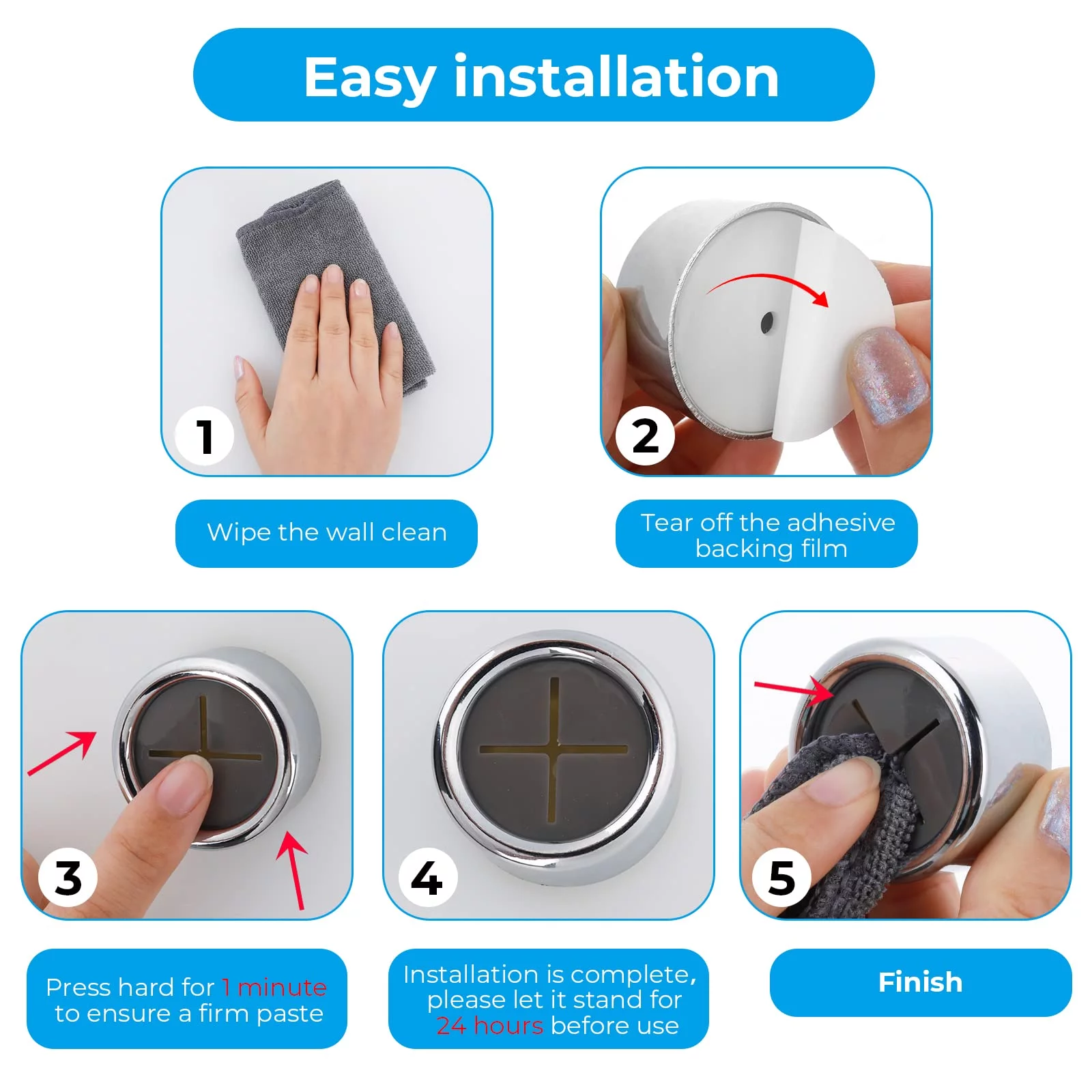 Easy installation

1

Wipe the wall clean

2

Tear off the adhesive backing film

3

Press hard for 1 minute to ensure a firm paste

4

Installation is complete, please let it stand for 24 hours before use

5

Finish