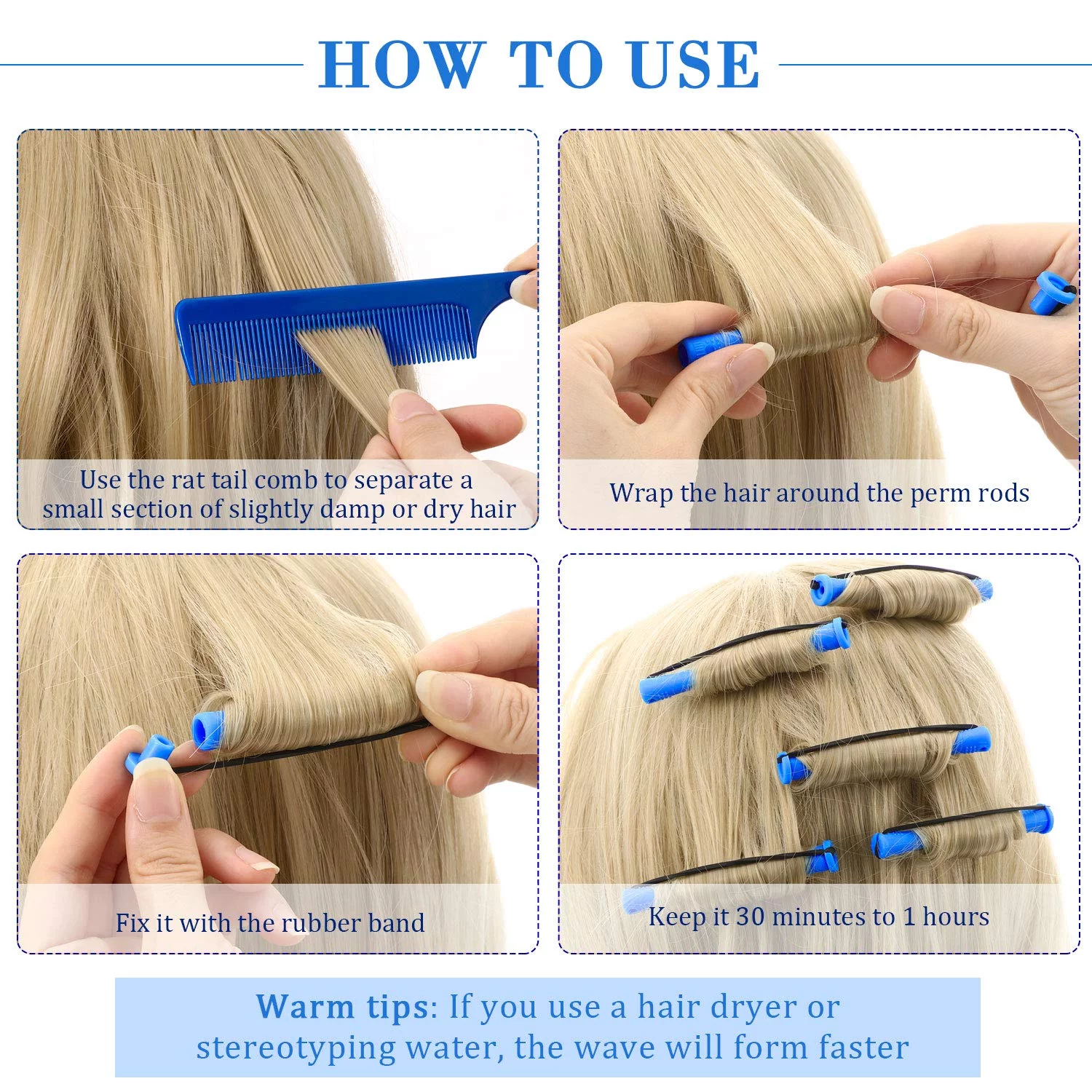 HOW TO USE

Use the rat tail comb to separate a small section of slightly damp or dry hair

Wrap the hair around the perm rods

Fix it with the rubber band

Keep it 30 minutes to 1 hours

Warm tips: If you use a hair dryer or stereotyping water, the wave will form faster