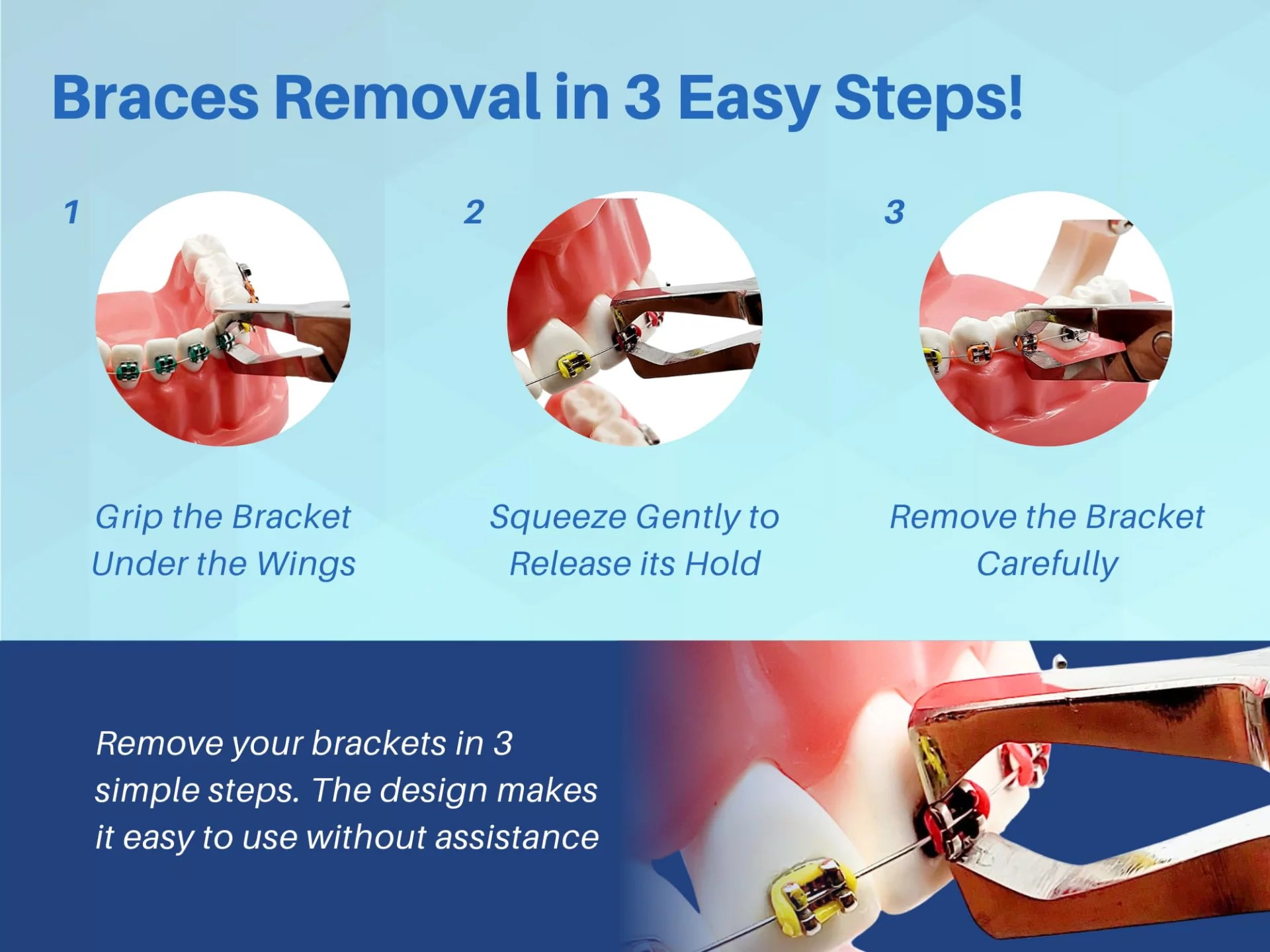 Braces Removal in 3 Easy Steps!

1

Grip the Bracket Under the Wings

2

Squeeze Gently to Release its Hold

3

Remove the Bracket Carefully

Remove your brackets in 3 simple steps. The design makes it easy to use without assistance