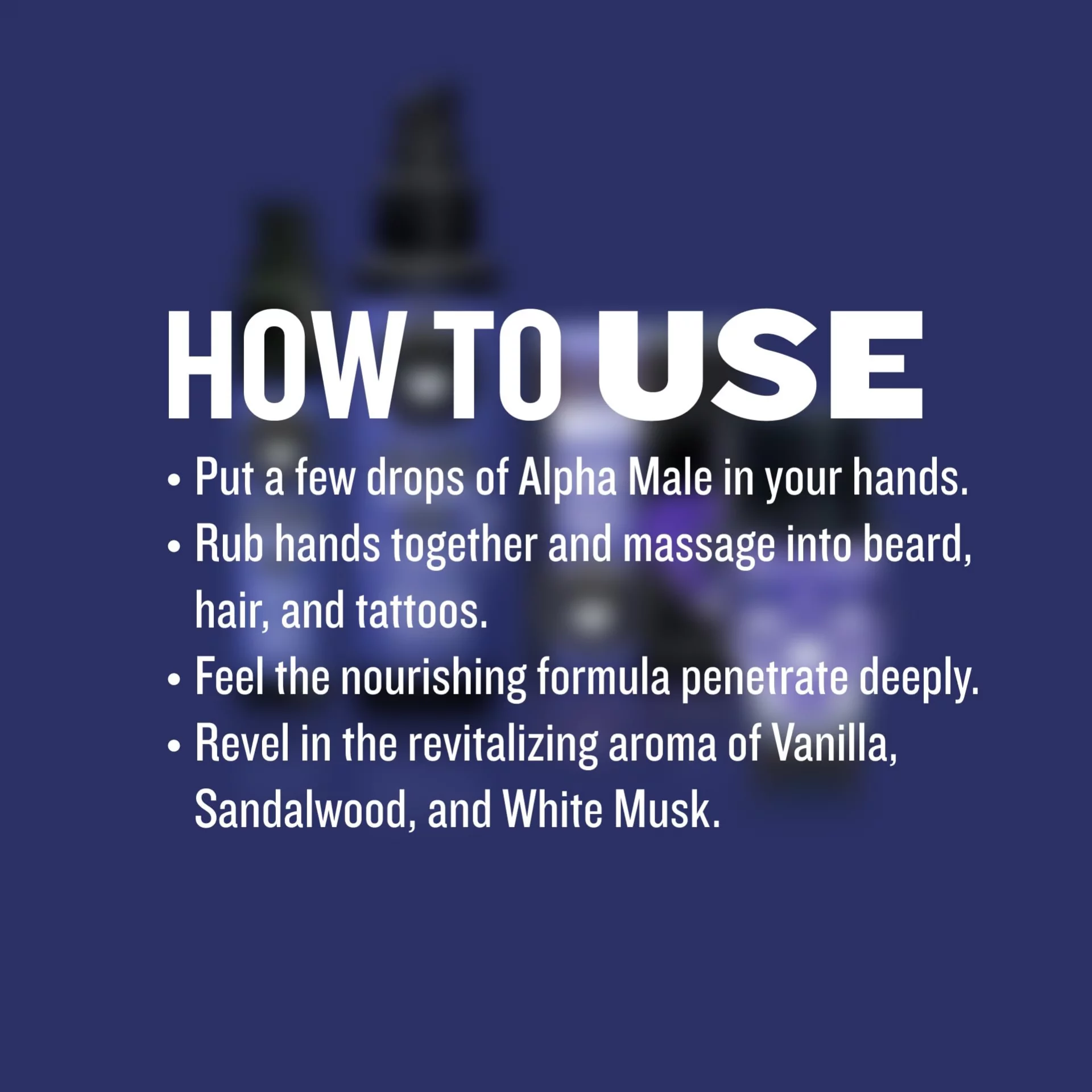 HOW TO USE

• Put a few drops of Alpha Male in your hands.
• Rub hands together and massage into beard, hair, and tattoos.
• Feel the nourishing formula penetrate deeply.
• Revel in the revitalizing aroma of Vanilla, Sandalwood, and White Musk.