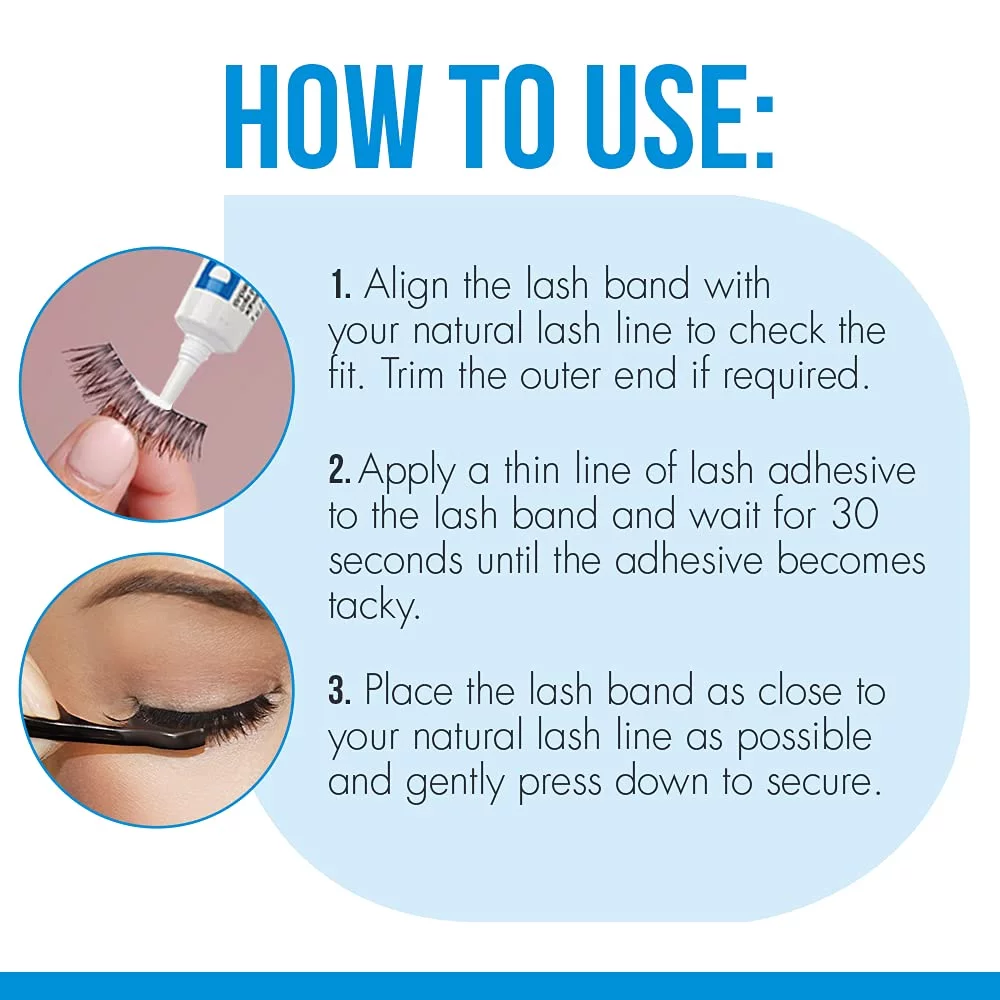 HOW TO USE:

1. Align the lash band with your natural lash line to check the fit. Trim the outer end if required.

2. Apply a thin line of lash adhesive to the lash band and wait for 30 seconds until the adhesive becomes tacky.

3. Place the lash band as close to your natural lash line as possible and gently press down to secure.