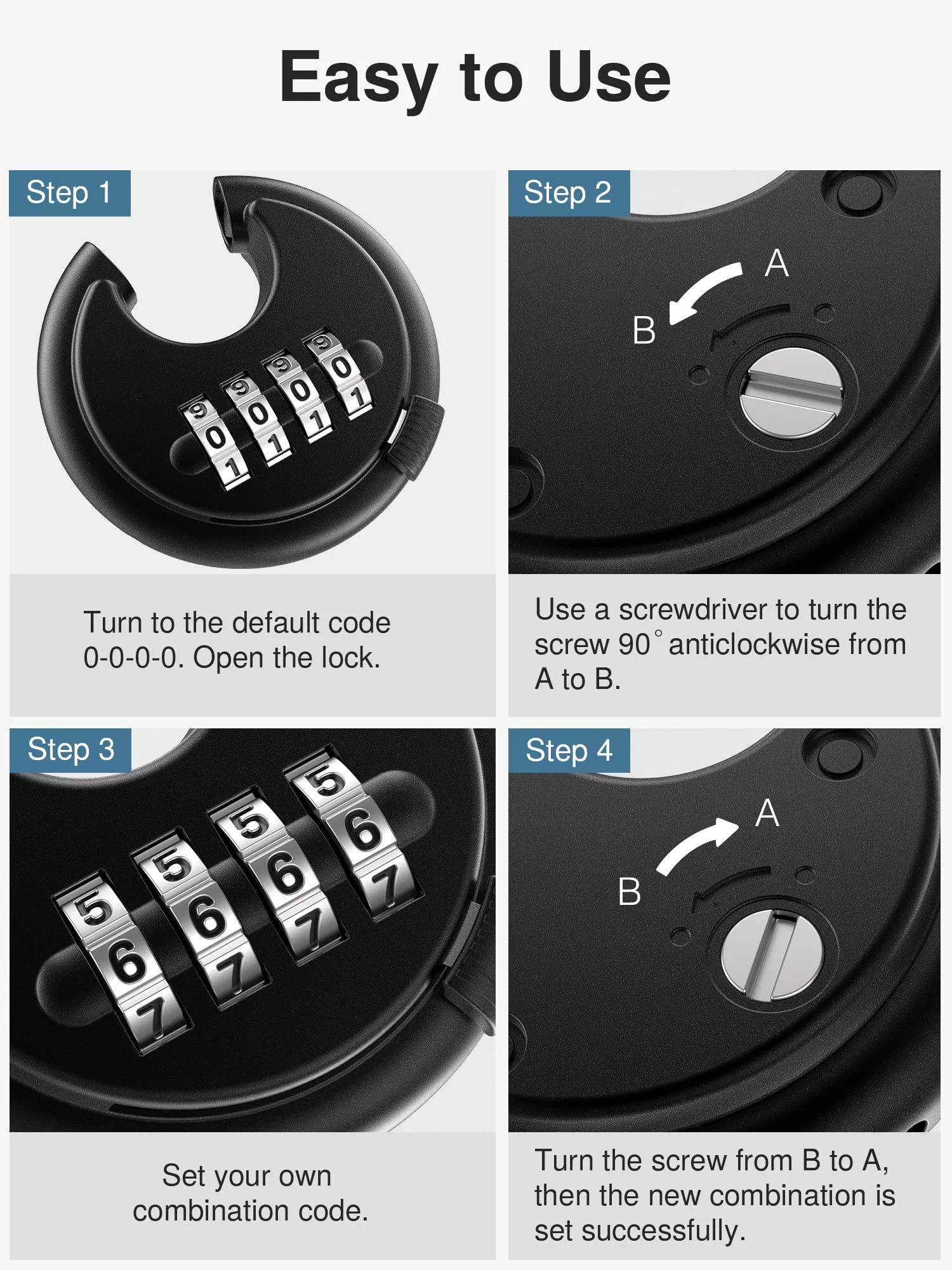 Easy to Use

Step 1

9 0 1 9 0 1 9 0 1 9 0 1

Turn to the default code 0-0-0-0. Open the lock.

Step 2

A

B

Use a screwdriver to turn the screw 90° anticlockwise from A to B.

Step 3

5 6 7 5 6 7 5 6 7 5 6 7

Set your own combination code.

Step 4

A

B

Turn the screw from B to A, then the new combination is set successfully.