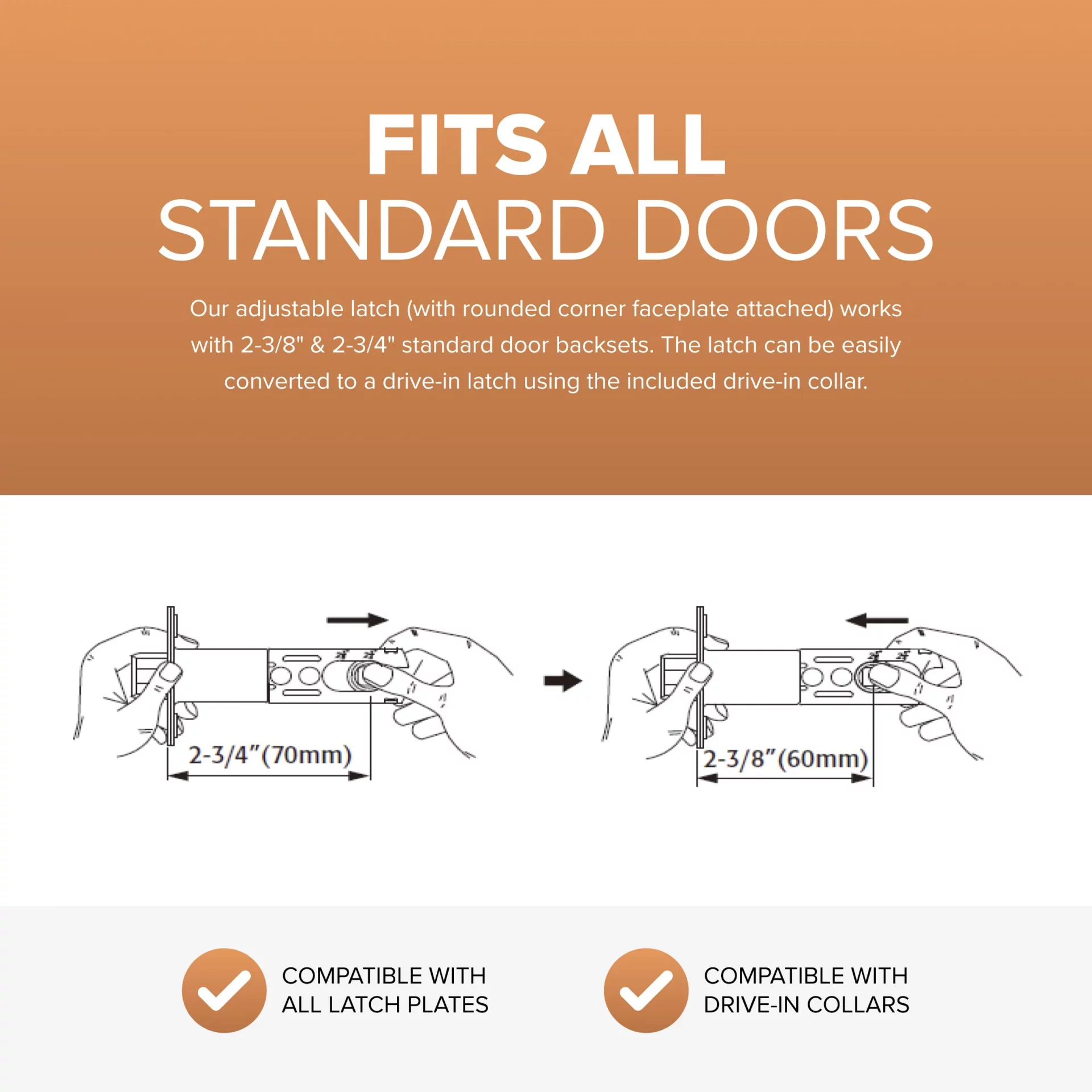 FITS ALL
STANDARD DOORS

Our adjustable latch (with rounded corner faceplate attached) works with 2-3/8" & 2-3/4" standard door backsets. The latch can be easily converted to a drive-in latch using the included drive-in collar.

2-3/4"(70mm)

2-3/8"(60mm)

COMPATIBLE WITH
ALL LATCH PLATES

COMPATIBLE WITH
DRIVE-IN COLLARS