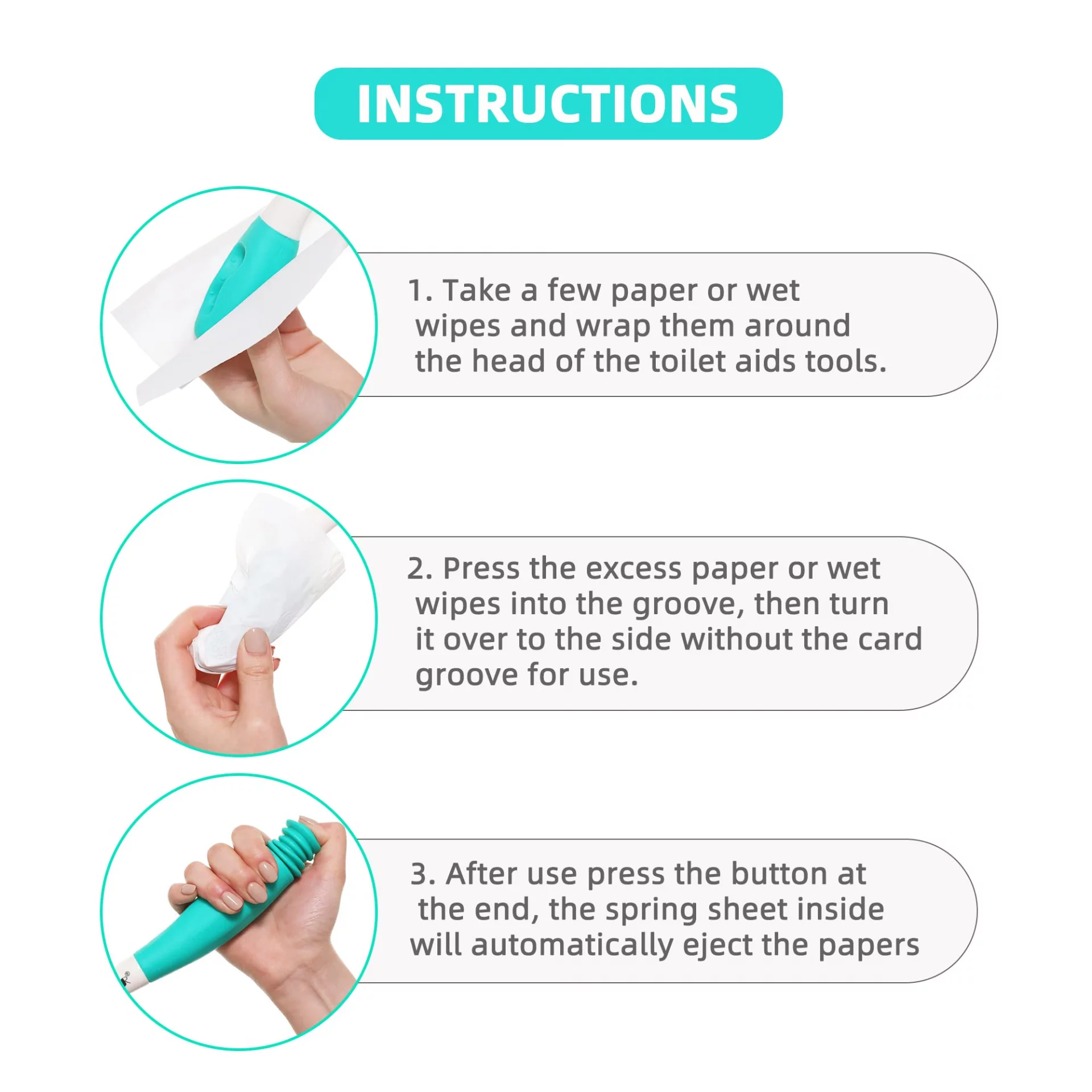 INSTRUCTIONS

1. Take a few paper or wet wipes and wrap them around the head of the toilet aids tools.

2. Press the excess paper or wet wipes into the groove, then turn it over to the side without the card groove for use.

3. After use press the button at the end, the spring sheet inside will automatically eject the papers