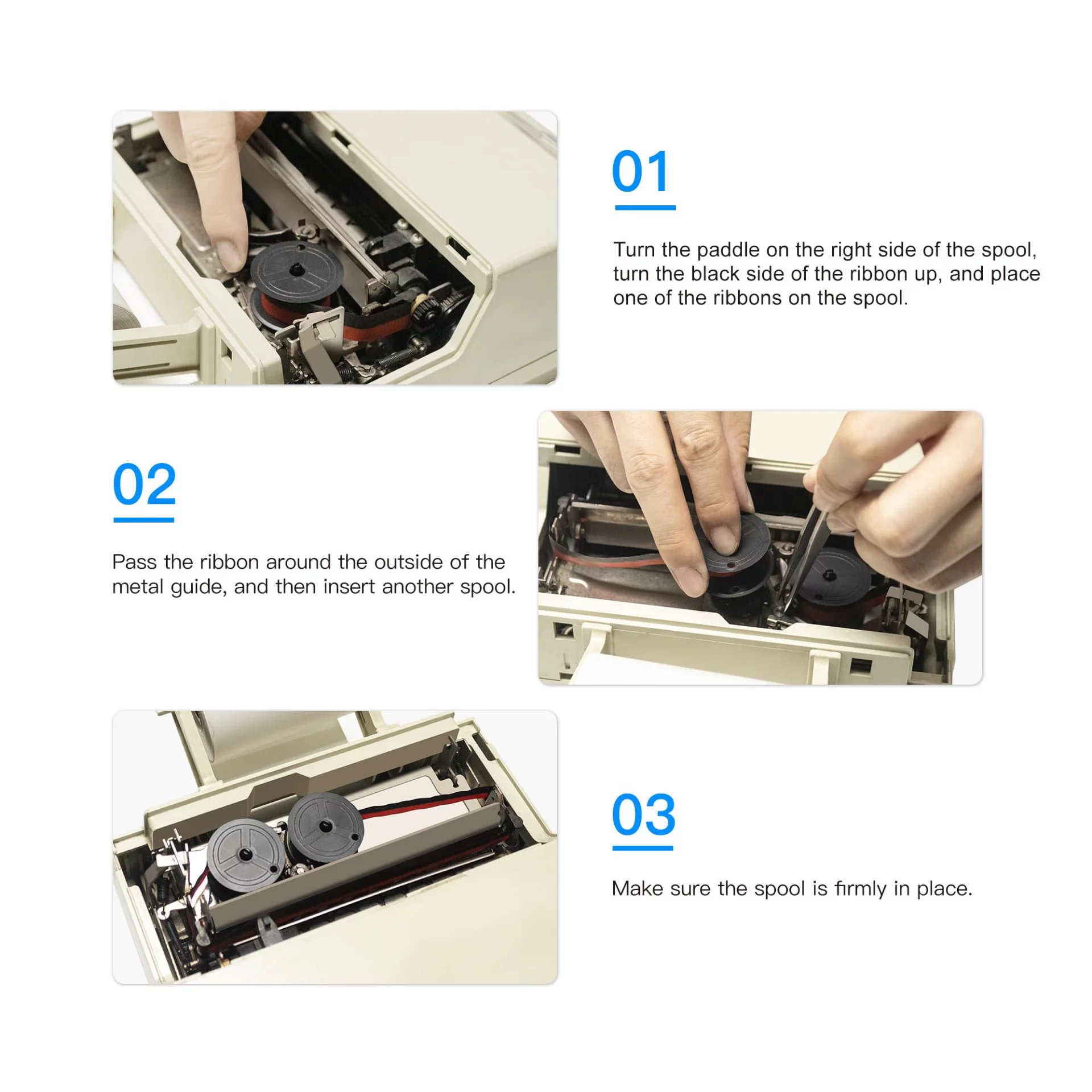 01

Turn the paddle on the right side of the spool, turn the black side of the ribbon up, and place one of the ribbons on the spool.

02

Pass the ribbon around the outside of the metal guide, and then insert another spool.

03

Make sure the spool is firmly in place.