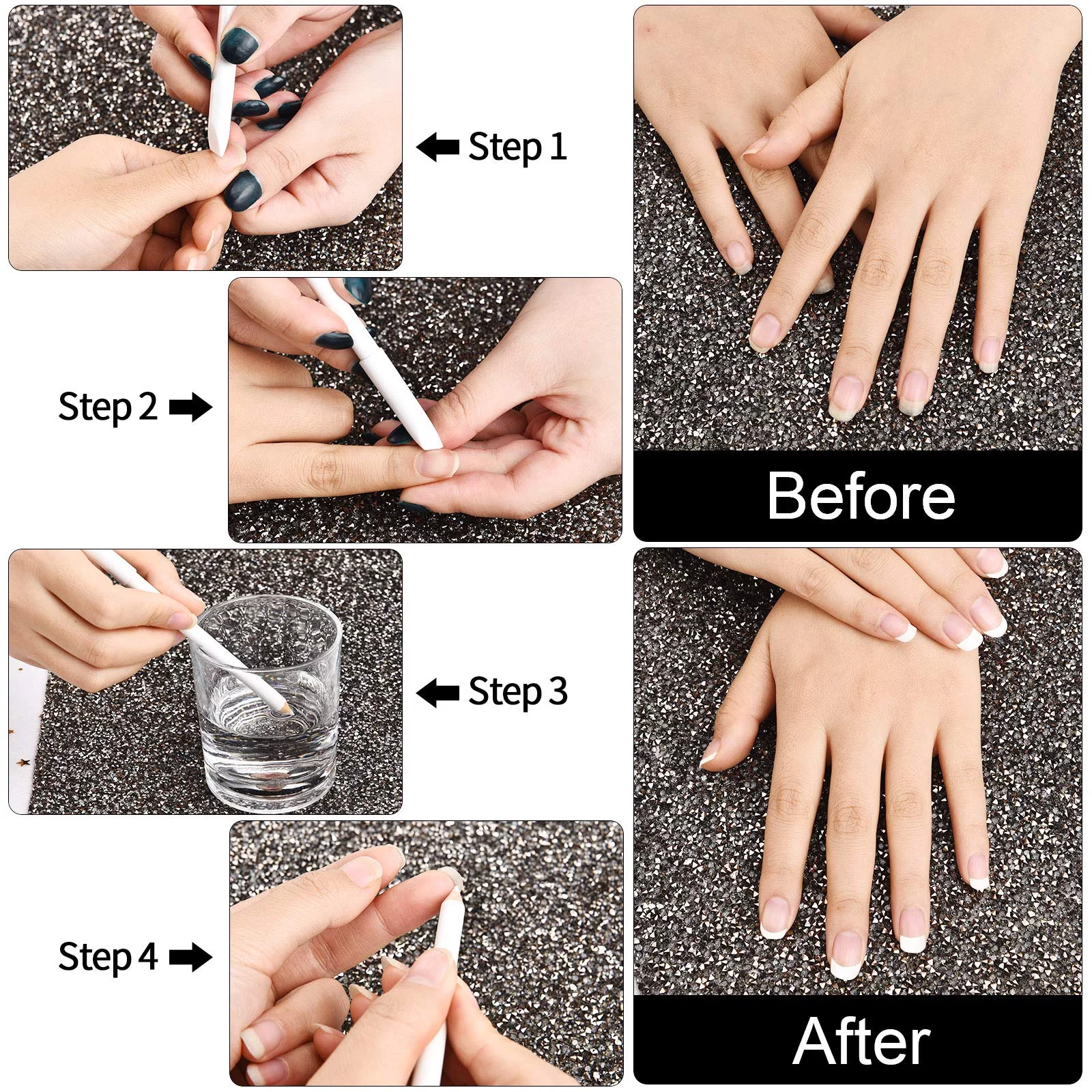 Step 1

Step 2

Step 3

Step 4

Before

After