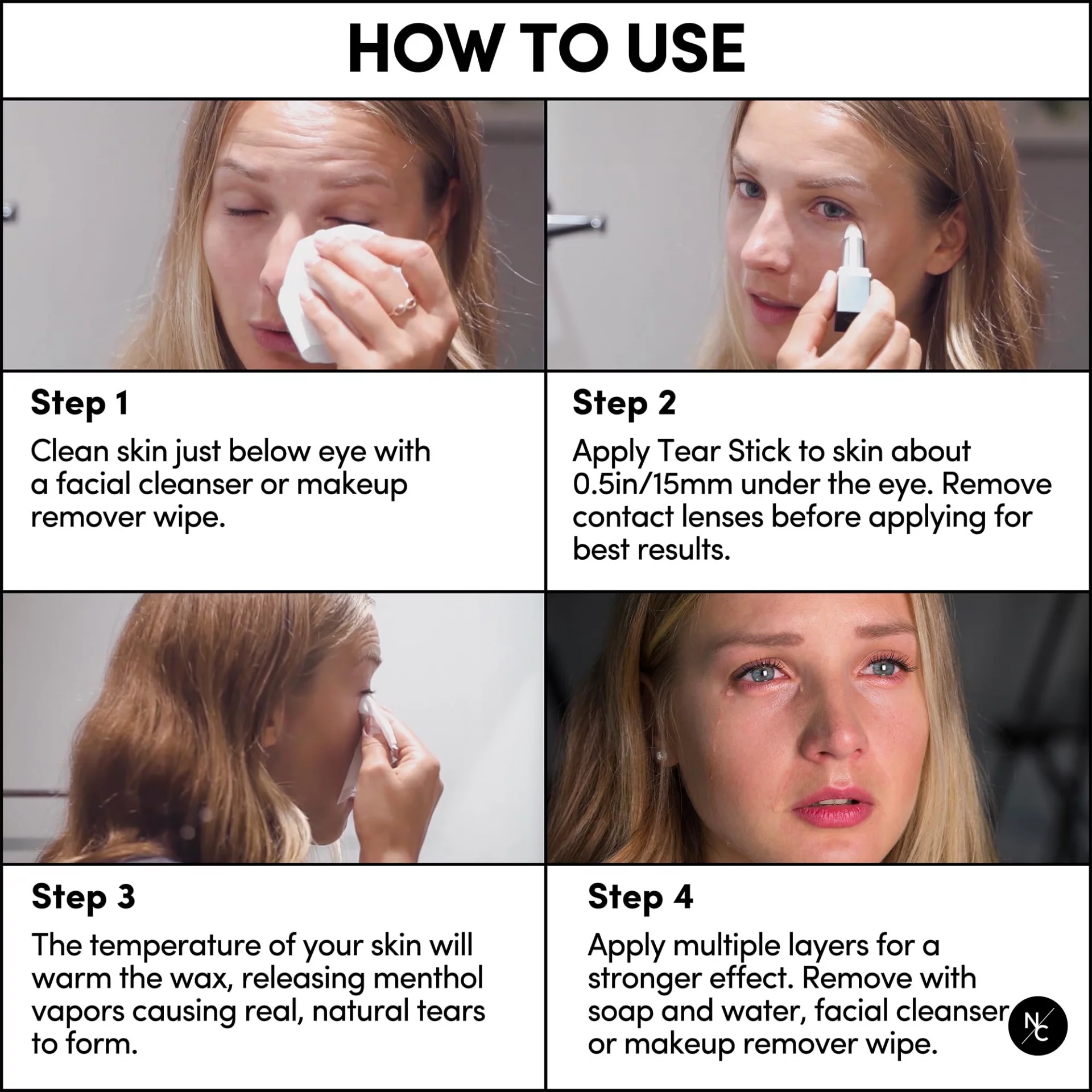 HOW TO USE

Step 1

Clean skin just below eye with a facial cleanser or makeup remover wipe.

Step 2

Apply Tear Stick to skin about 0.5in/15mm under the eye. Remove contact lenses before applying for best results.

Step 3

The temperature of your skin will warm the wax, releasing menthol vapors causing real, natural tears to form.

Step 4

Apply multiple layers for a stronger effect. Remove with soap and water, facial cleanser or makeup remover wipe.

NC