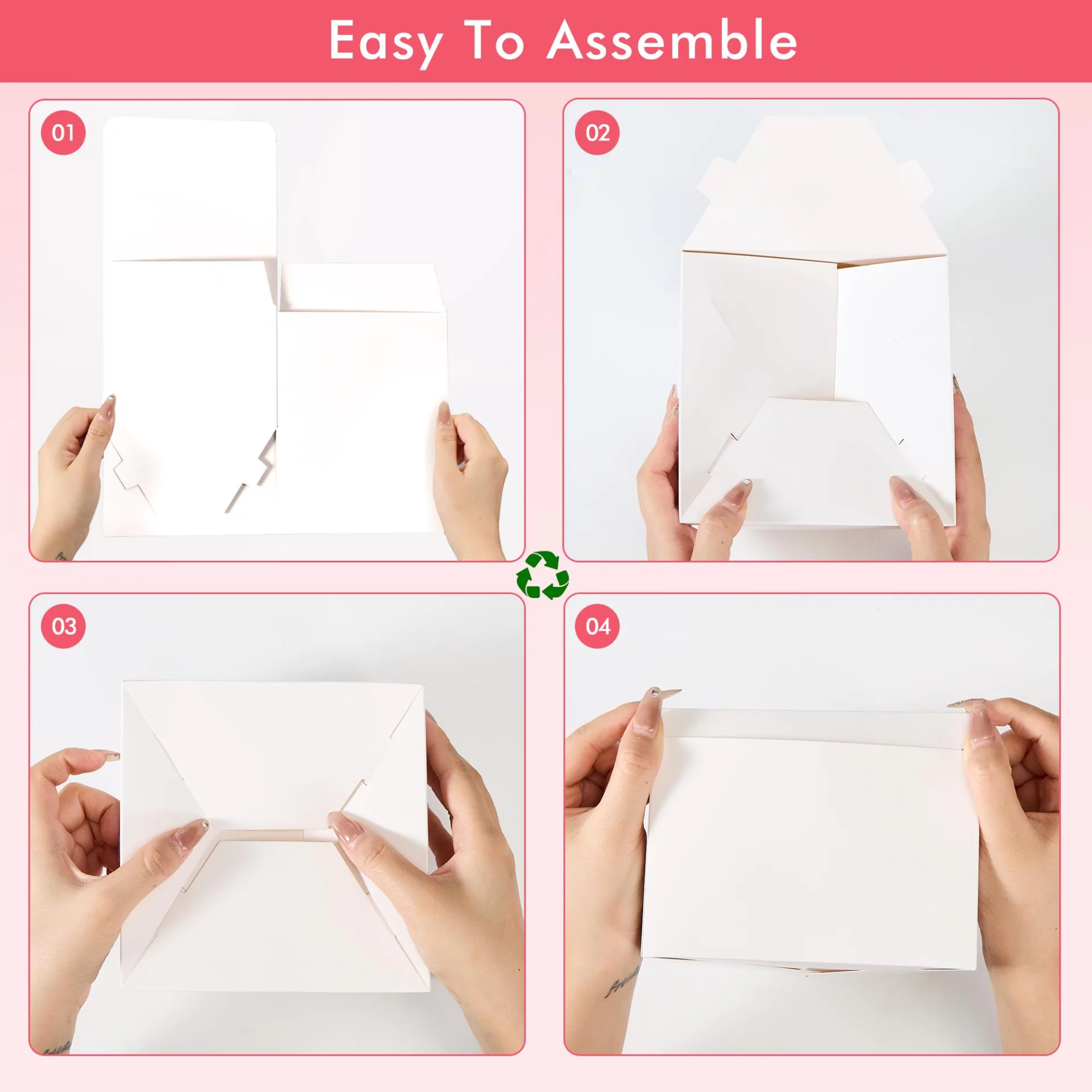 Easy To Assemble

01

02

03

04