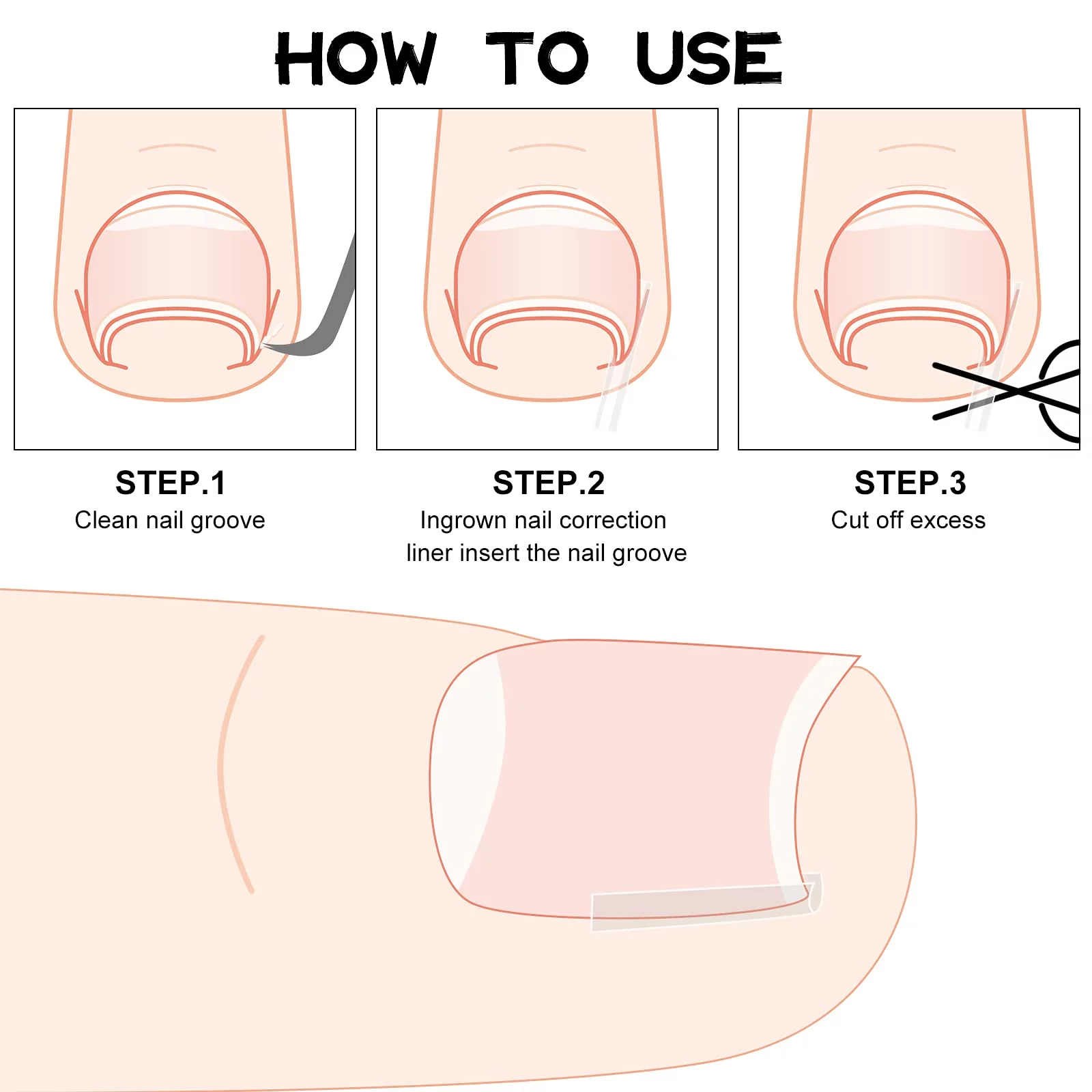 HOW TO USE

STEP.1
Clean nail groove

STEP.2
Ingrown nail correction liner insert the nail groove

STEP.3
Cut off excess