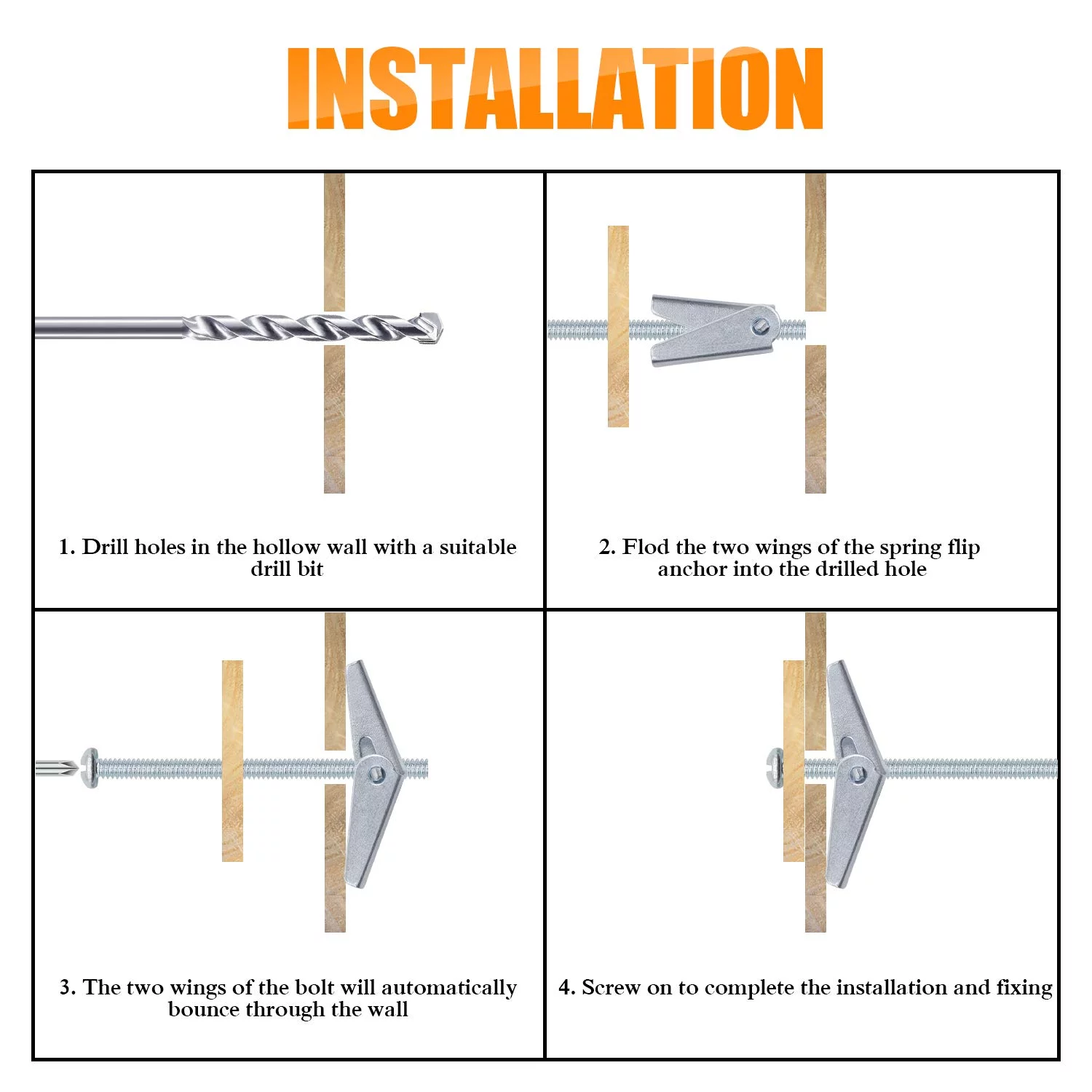 INSTALLATION

1. Drill holes in the hollow wall with a suitable drill bit

2. Flod the two wings of the spring flip anchor into the drilled hole

3. The two wings of the bolt will automatically bounce through the wall

4. Screw on to complete the installation and fixing