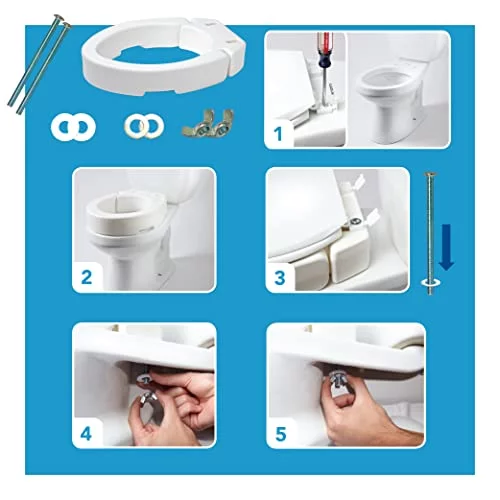 1

2

3

4

5