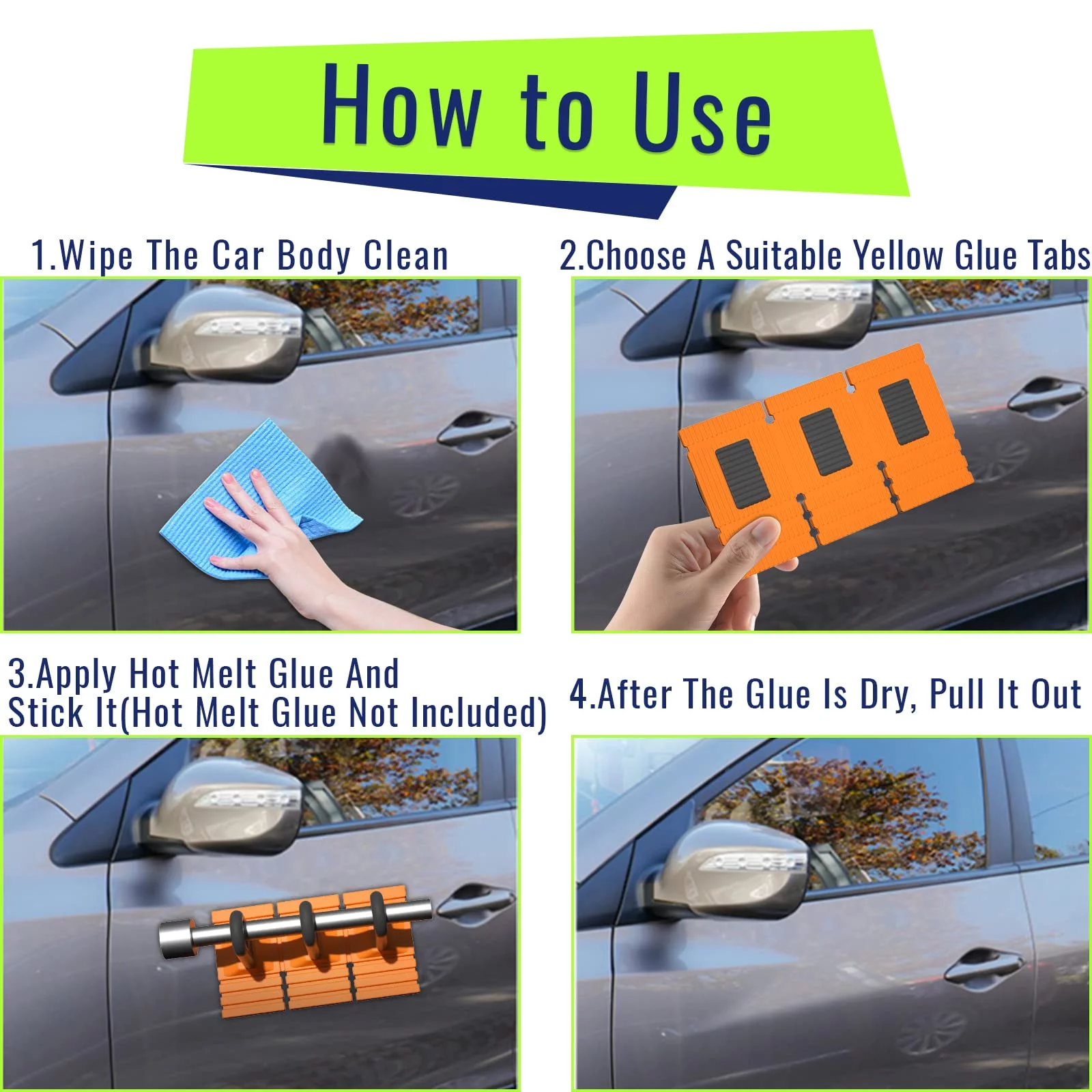 How to Use

1.Wipe The Car Body Clean

2.Choose A Suitable Yellow Glue Tabs

3.Apply Hot Melt Glue And Stick It(Hot Melt Glue Not Included)

4.After The Glue Is Dry, Pull It Out