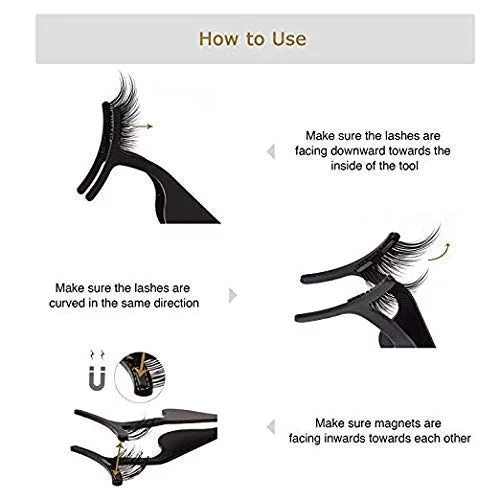 How to Use

Make sure the lashes are facing downward towards the inside of the tool

Make sure the lashes are curved in the same direction

Make sure magnets are facing inwards towards each other