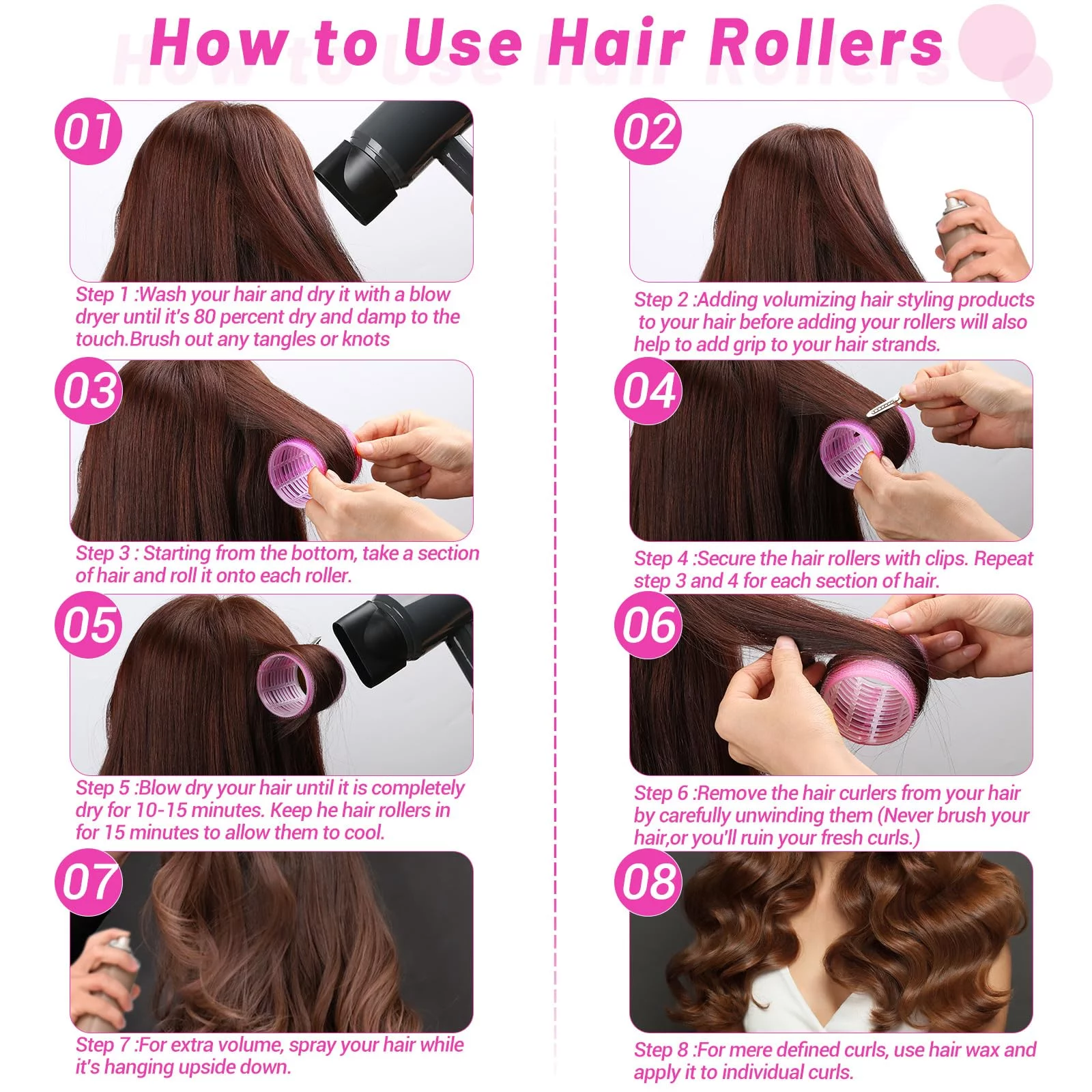 How to Use Hair Rollers

01

Step 1 :Wash your hair and dry it with a blow dryer until it's 80 percent dry and damp to the touch.Brush out any tangles or knots

02

Step 2 :Adding volumizing hair styling products to your hair before adding your rollers will also help to add grip to your hair strands.

03

Step 3 : Starting from the bottom, take a section of hair and roll it onto each roller.

04

Step 4 :Secure the hair rollers with clips. Repeat step 3 and 4 for each section of hair.

05

Step 5 :Blow dry your hair until it is completely dry for 10-15 minutes. Keep he hair rollers in for 15 minutes to allow them to cool.

06

Step 6 :Remove the hair curlers from your hair by carefully unwinding them (Never brush your hair,or you'll ruin your fresh curls.)

07

Step 7 :For extra volume, spray your hair while it's hanging upside down.

08

Step 8 :For mere defined curls, use hair wax and apply it to individual curls.