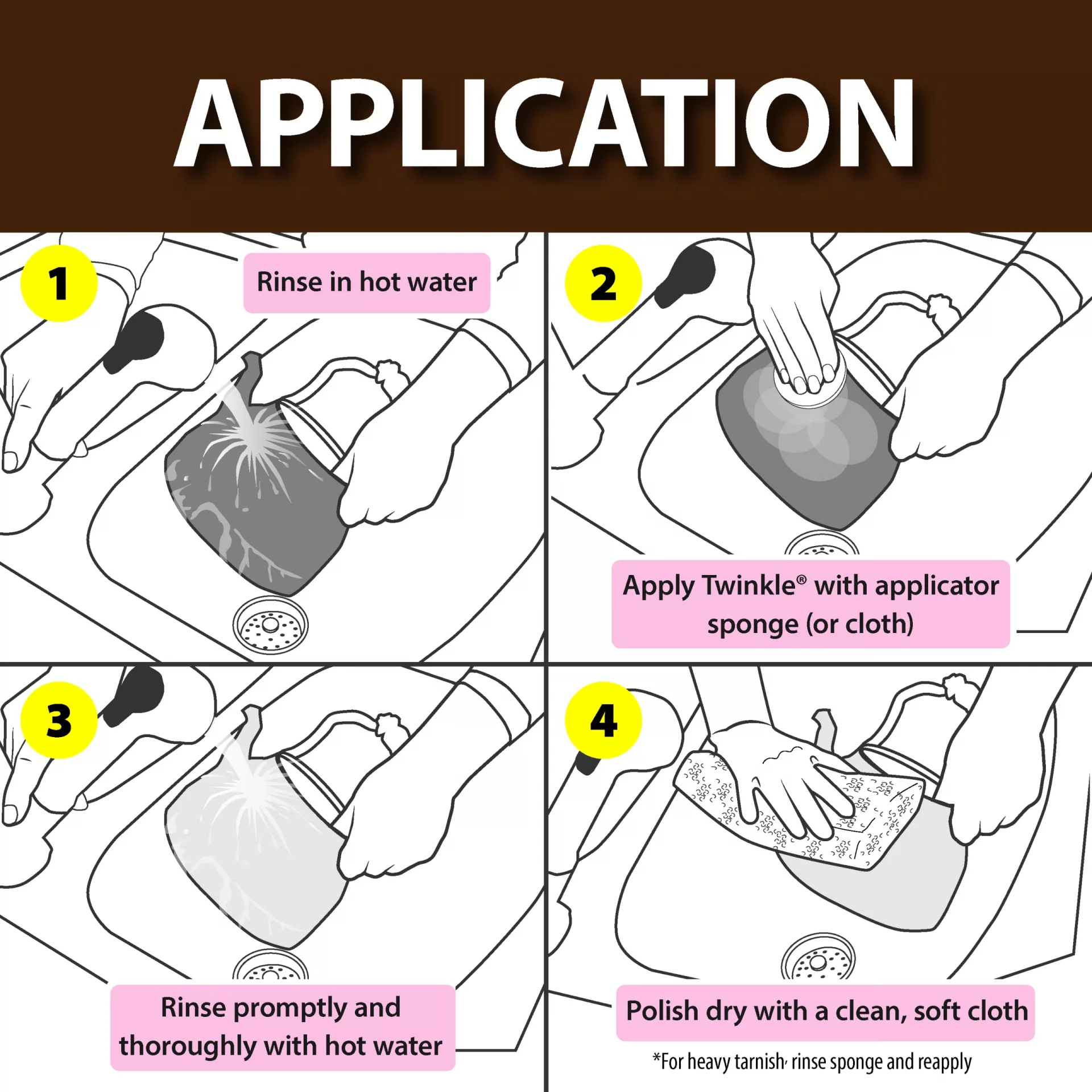 APPLICATION

1

Rinse in hot water

2

Apply Twinkle® with applicator sponge (or cloth)

3

Rinse promptly and thoroughly with hot water

4

Polish dry with a clean, soft cloth

*For heavy tarnish, rinse sponge and reapply