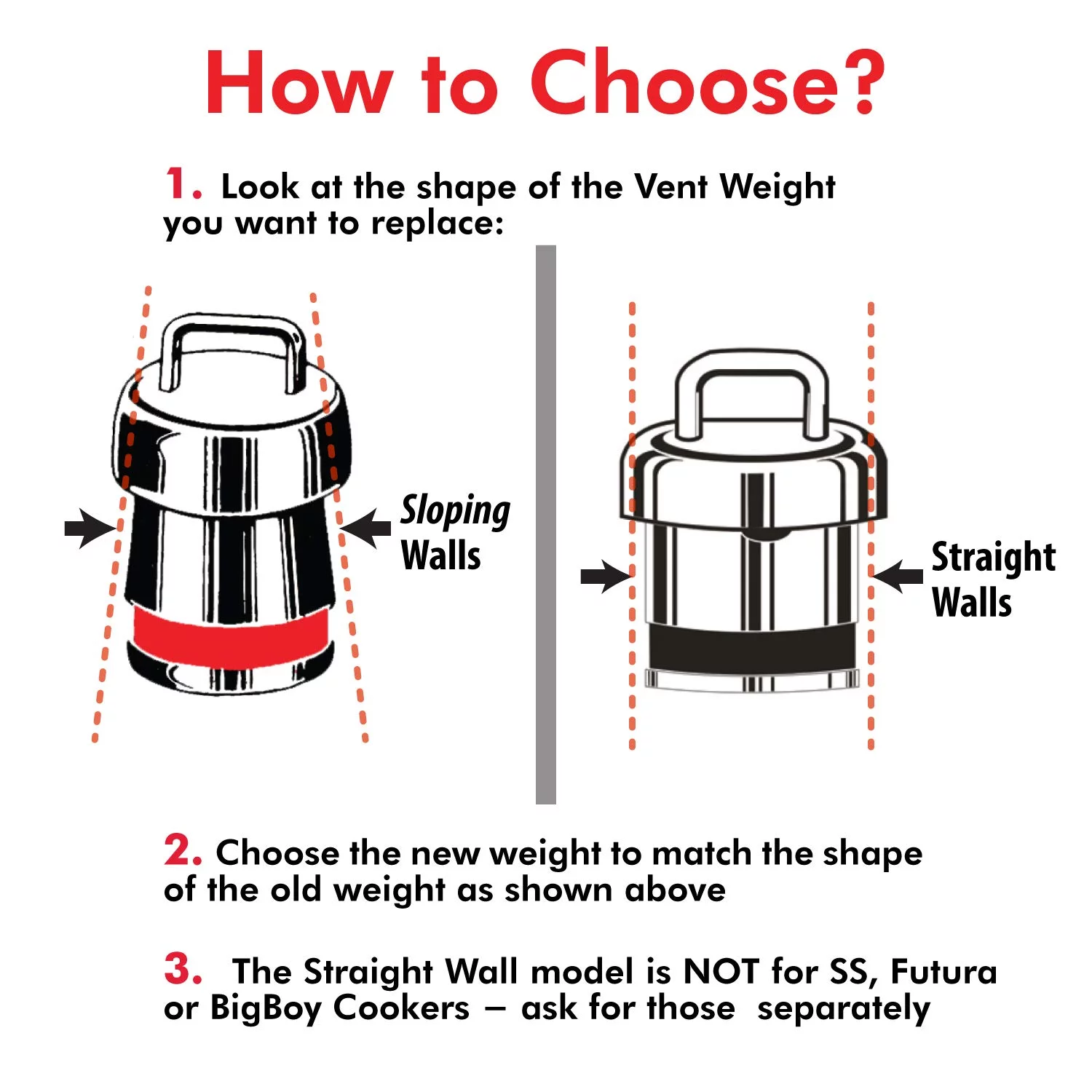 How to Choose?

1. Look at the shape of the Vent Weight you want to replace:

Sloping Walls

Straight Walls

2. Choose the new weight to match the shape of the old weight as shown above

3. The Straight Wall model is NOT for SS, Futura or BigBoy Cookers – ask for those separately