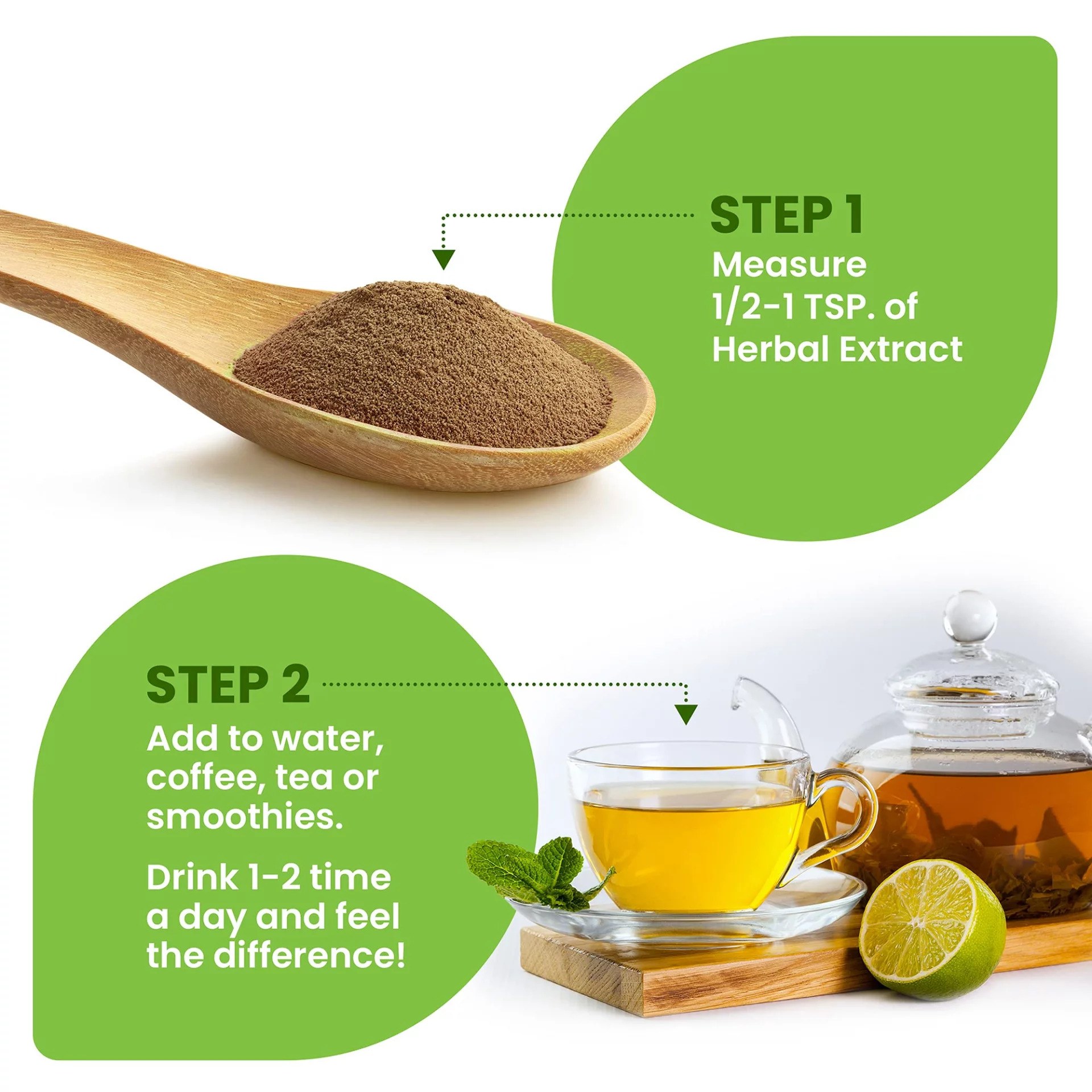 STEP 1
Measure 1/2-1 TSP. of Herbal Extract

STEP 2
Add to water, coffee, tea or smoothies.

Drink 1-2 time a day and feel the difference!