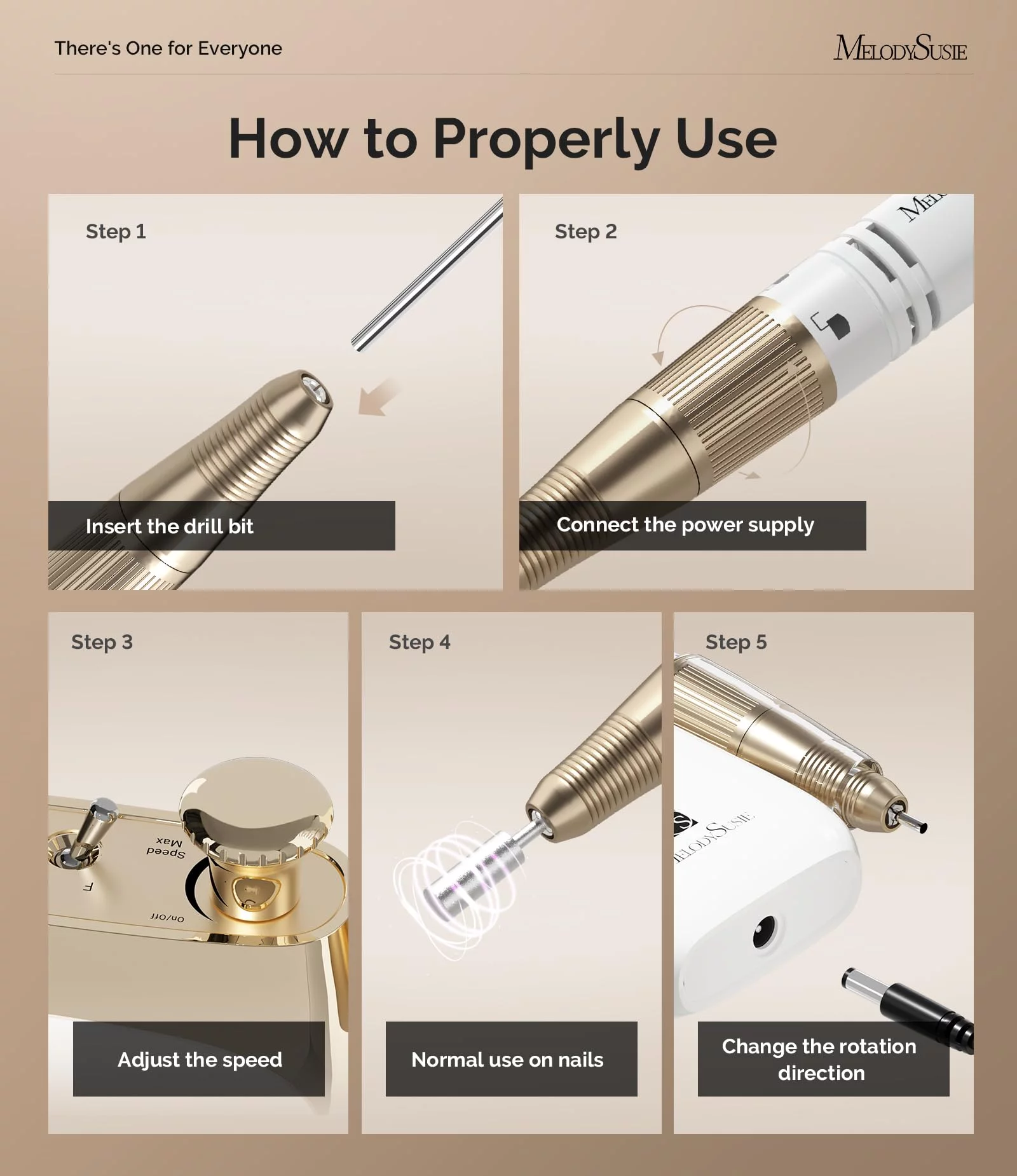 There's One for Everyone

MELODYSUSIE

How to Properly Use

Step 1

Insert the drill bit

Step 2

MEL

Connect the power supply

Step 3

Speed
Max
F
on/off

Adjust the speed

Step 4

Normal use on nails

Step 5

MELODYSUSIE

Change the rotation direction