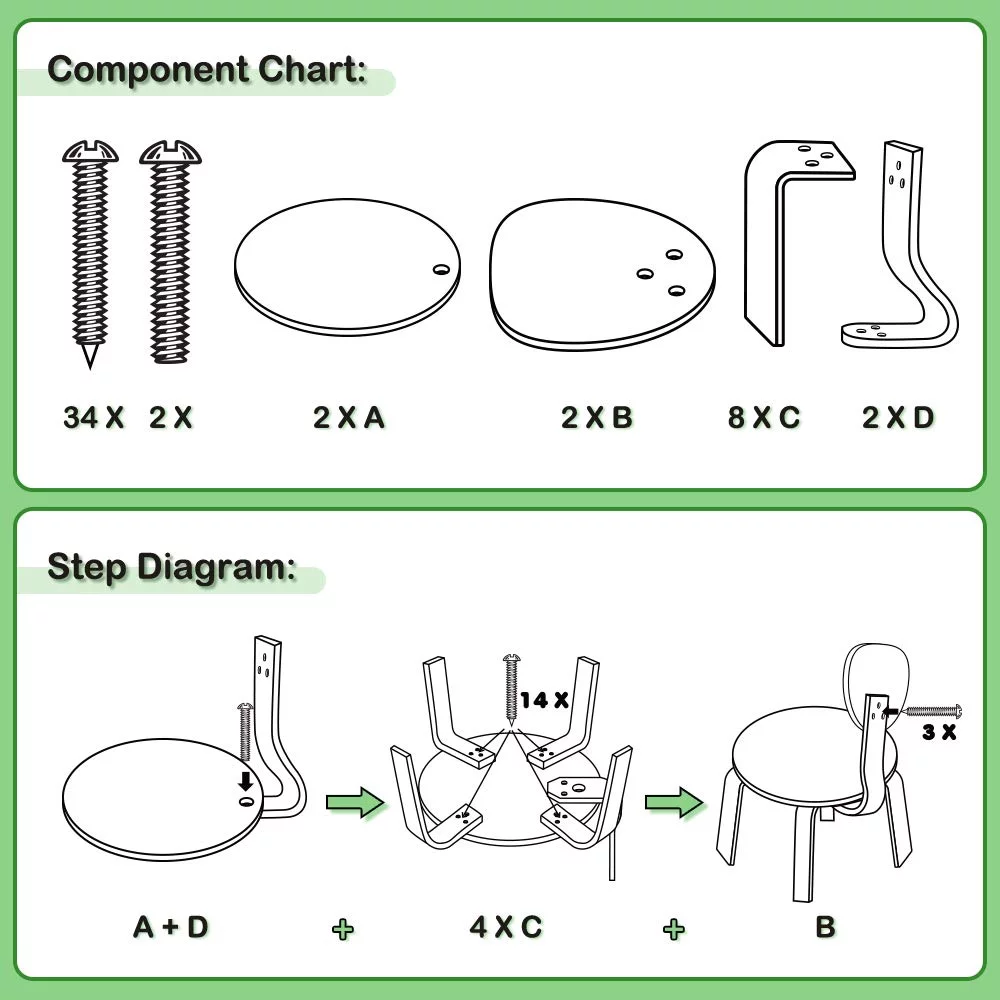 Component Chart:

34 X 2 X 2 X A 2 X B 8 X C 2 X D

Step Diagram:

14 X

3 X

A + D + 4 X C + B