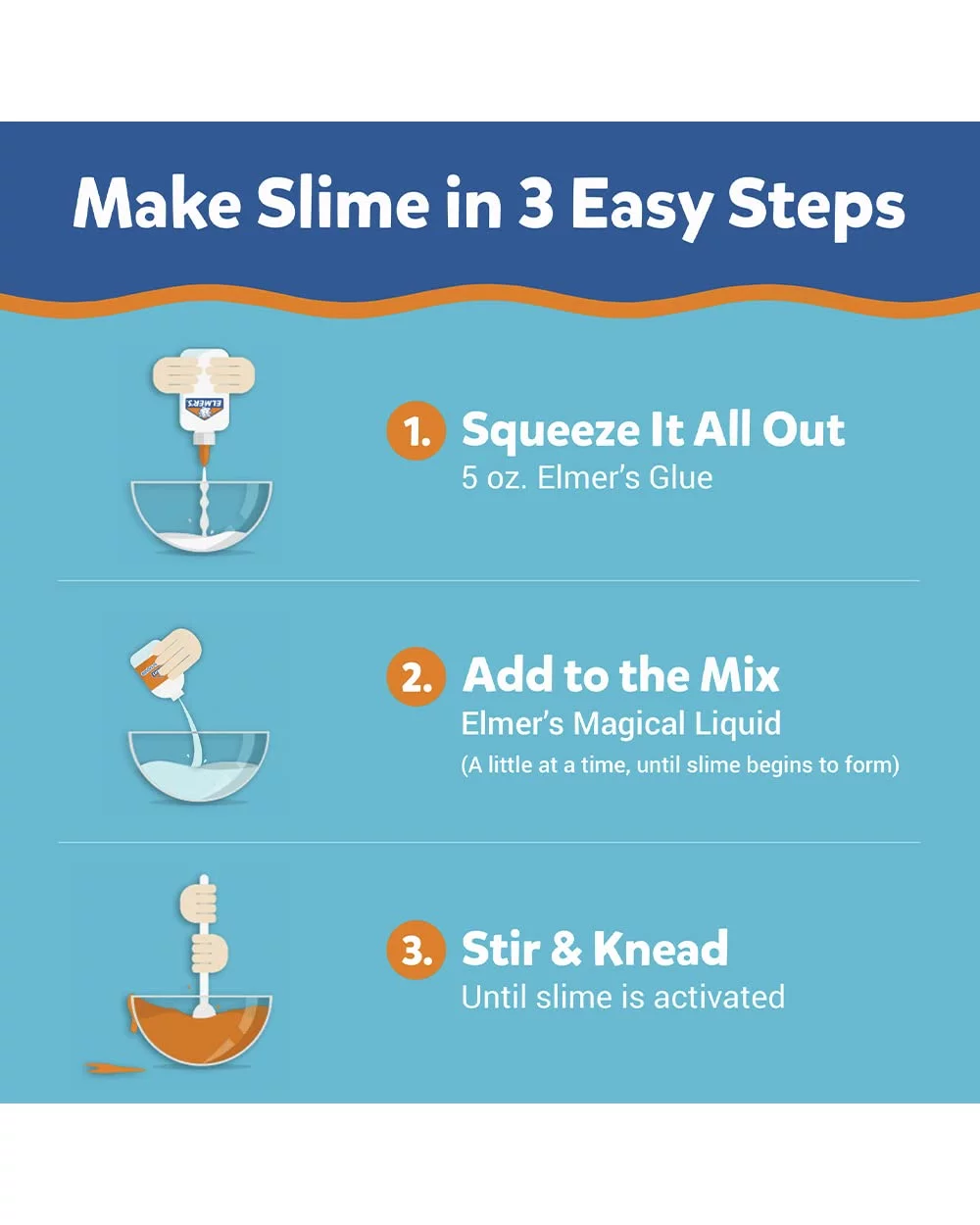 Make Slime in 3 Easy Steps

ELMER'S

1. Squeeze It All Out
5 oz. Elmer's Glue

2. Add to the Mix
Elmer's Magical Liquid
(A little at a time, until slime begins to form)

3. Stir & Knead
Until slime is activated