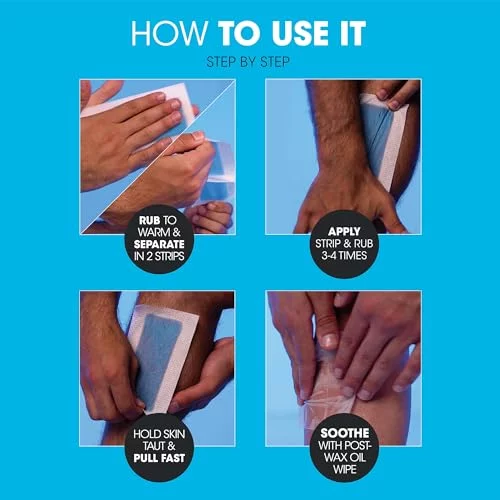 HOW TO USE IT

STEP BY STEP

RUB TO WARM & SEPARATE IN 2 STRIPS

APPLY STRIP & RUB 3-4 TIMES

HOLD SKIN TAUT & PULL FAST

SOOTHE WITH POST-WAX OIL WIPE