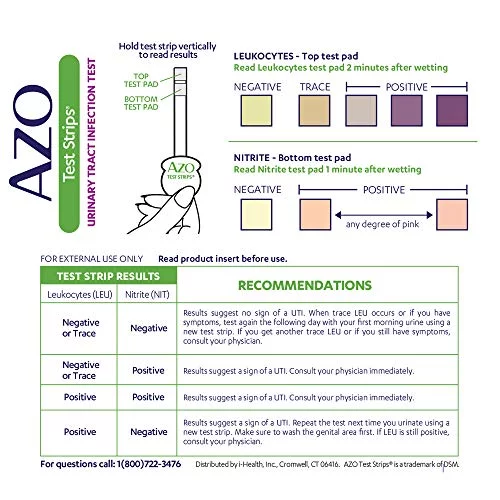 AZO
Test Strips®
URINARY TRACT INFECTION TEST

Hold test strip vertically to read results

TOP TEST PAD
BOTTOM TEST PAD

AZO TEST STRIPS®

LEUKOCYTES - Top test pad
Read Leukocytes test pad 2 minutes after wetting

NEGATIVE TRACE POSITIVE

NITRITE - Bottom test pad
Read Nitrite test pad 1 minute after wetting

NEGATIVE POSITIVE

any degree of pink

FOR EXTERNAL USE ONLY Read product insert before use.

| TEST STRIP RESULTS | | RECOMMENDATIONS |
|---|---|---|
| Leukocytes (LEU) | Nitrite (NIT) | |
| Negative or Trace | Negative | Results suggest no sign of a UTI. When trace LEU occurs or if you have symptoms, test again the following day with your first morning urine using a new test strip. If you get another trace LEU or if you still have symptoms, consult your physician. |
| Negative or Trace | Positive | Results suggest a sign of a UTI. Consult your physician immediately. |
| Positive | Positive | Results suggest a sign of a UTI. Consult your physician immediately. |
| Positive | Negative | Results suggest a sign of a UTI. Repeat the test next time you urinate using a new test strip. Make sure to wash the genital area first. If LEU is still positive, consult your physician. |

For questions call: 1(800)722-3476

Distributed by i-Health, Inc., Cromwell, CT 06416. AZO Test Strips® is a trademark of DSM.