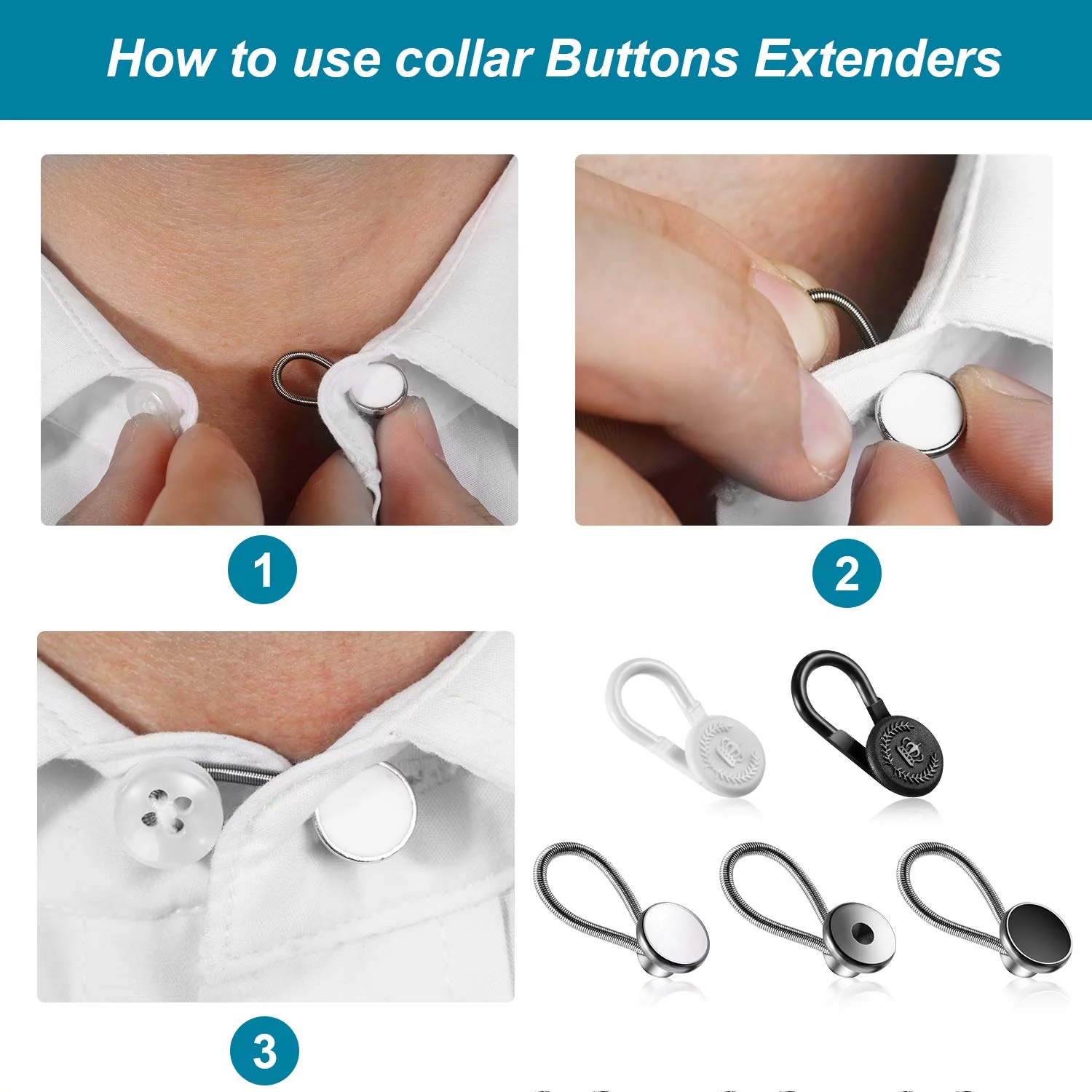 How to use collar Buttons Extenders

1

2

3