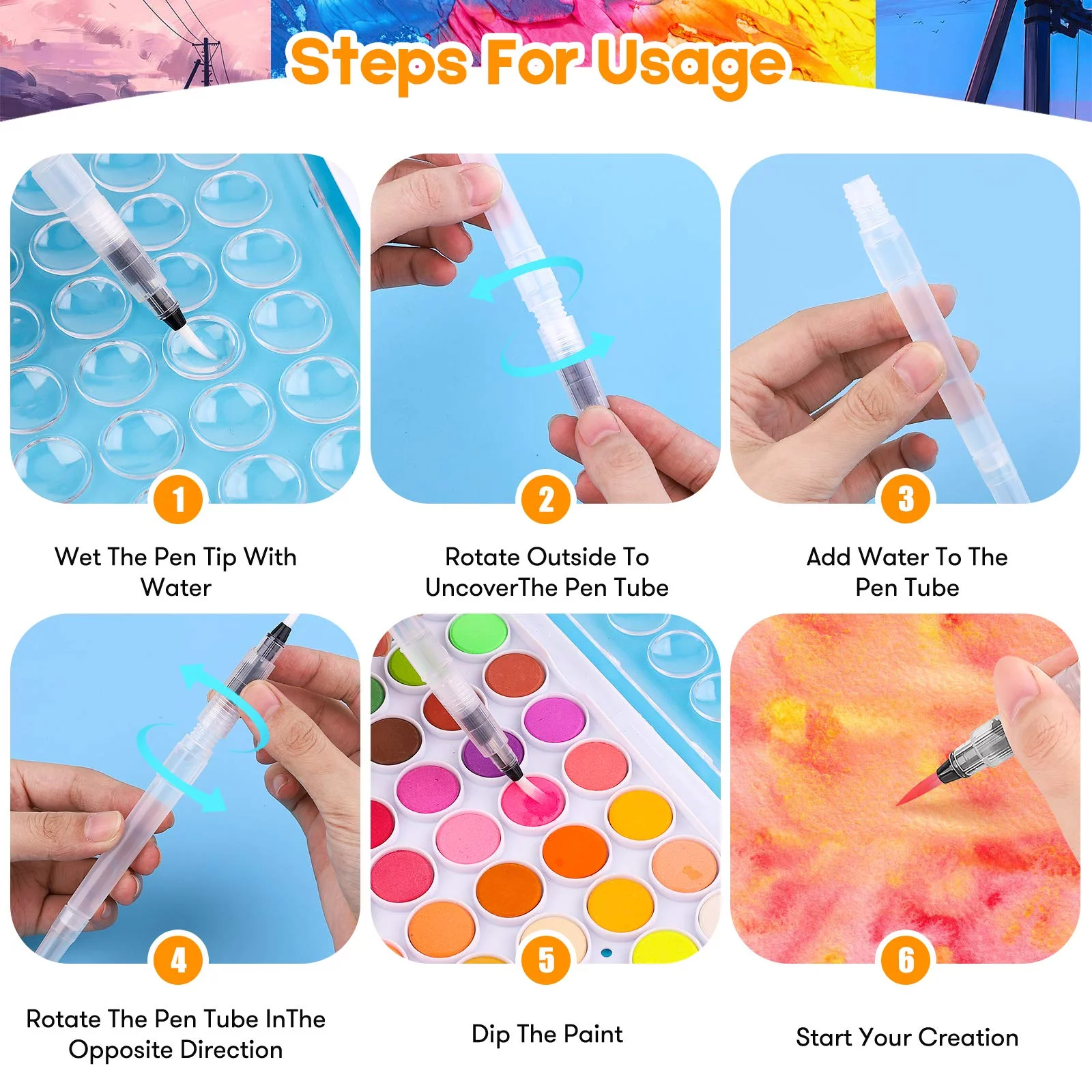 Steps For Usage

1

Wet The Pen Tip With Water

2

Rotate Outside To UncoverThe Pen Tube

3

Add Water To The Pen Tube

4

Rotate The Pen Tube InThe Opposite Direction

5

Dip The Paint

6

Start Your Creation