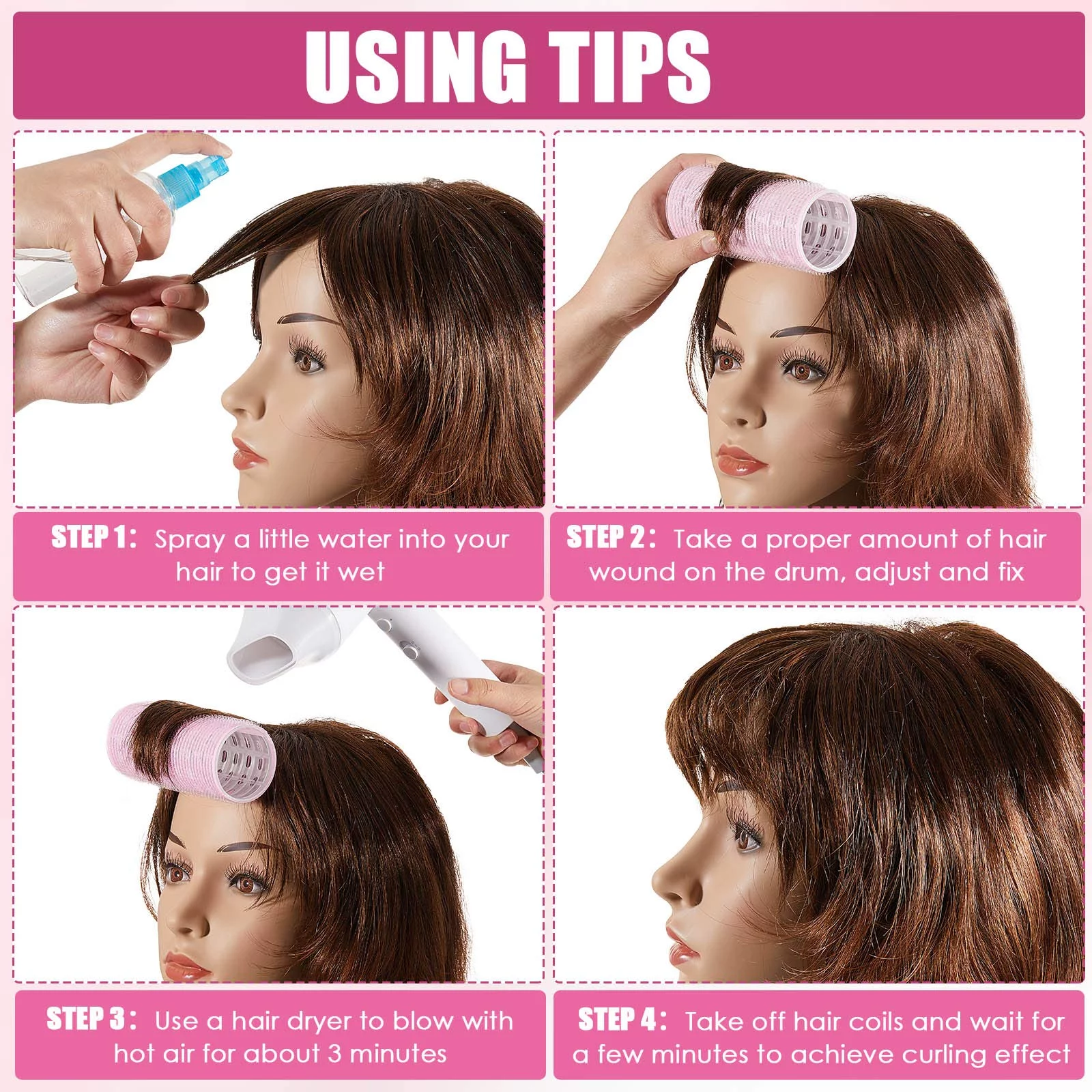 USING TIPS

STEP 1: Spray a little water into your hair to get it wet

STEP 2: Take a proper amount of hair wound on the drum, adjust and fix

STEP 3: Use a hair dryer to blow with hot air for about 3 minutes

STEP 4: Take off hair coils and wait for a few minutes to achieve curling effect