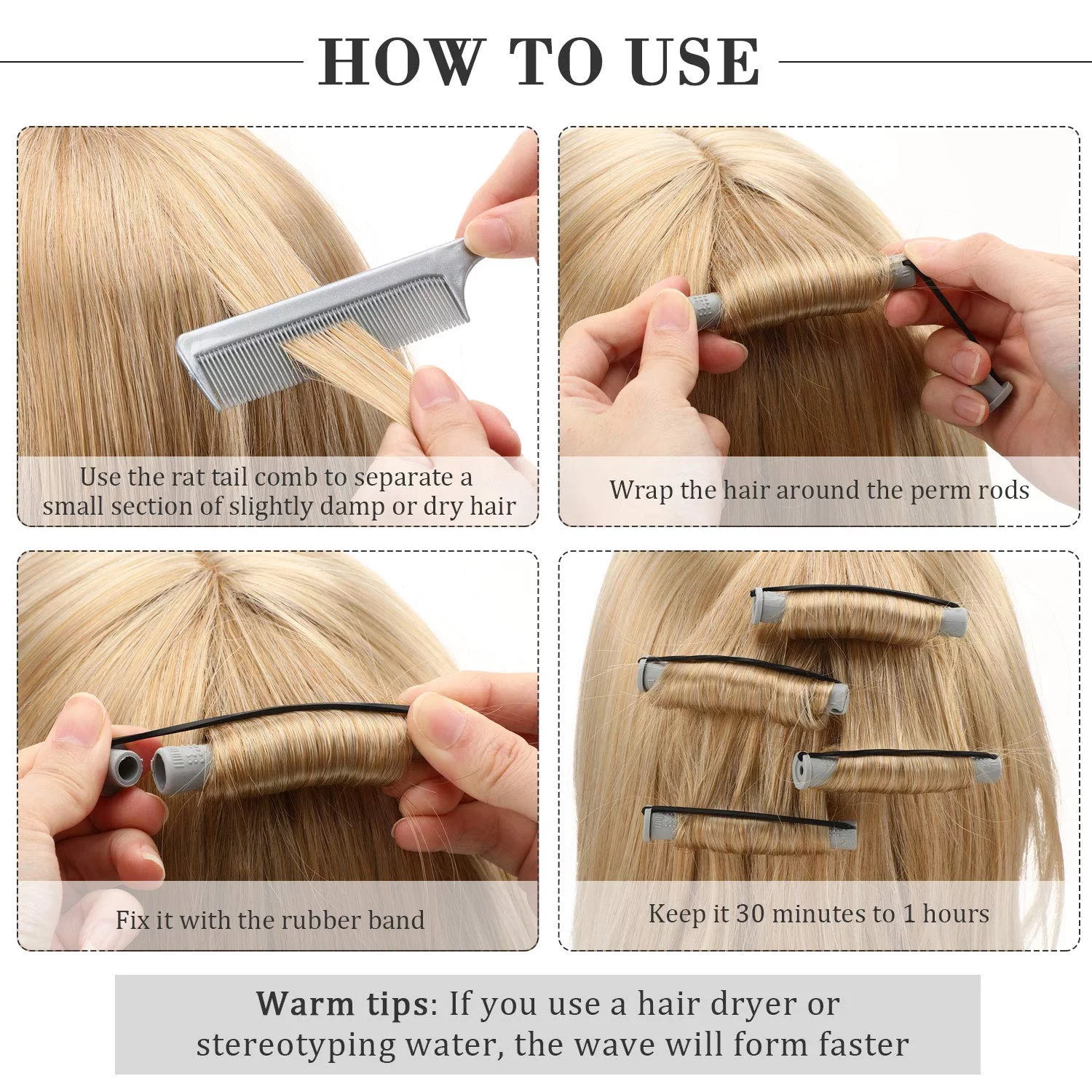 HOW TO USE

Use the rat tail comb to separate a small section of slightly damp or dry hair

Wrap the hair around the perm rods

Fix it with the rubber band

Keep it 30 minutes to 1 hours

Warm tips: If you use a hair dryer or stereotyping water, the wave will form faster