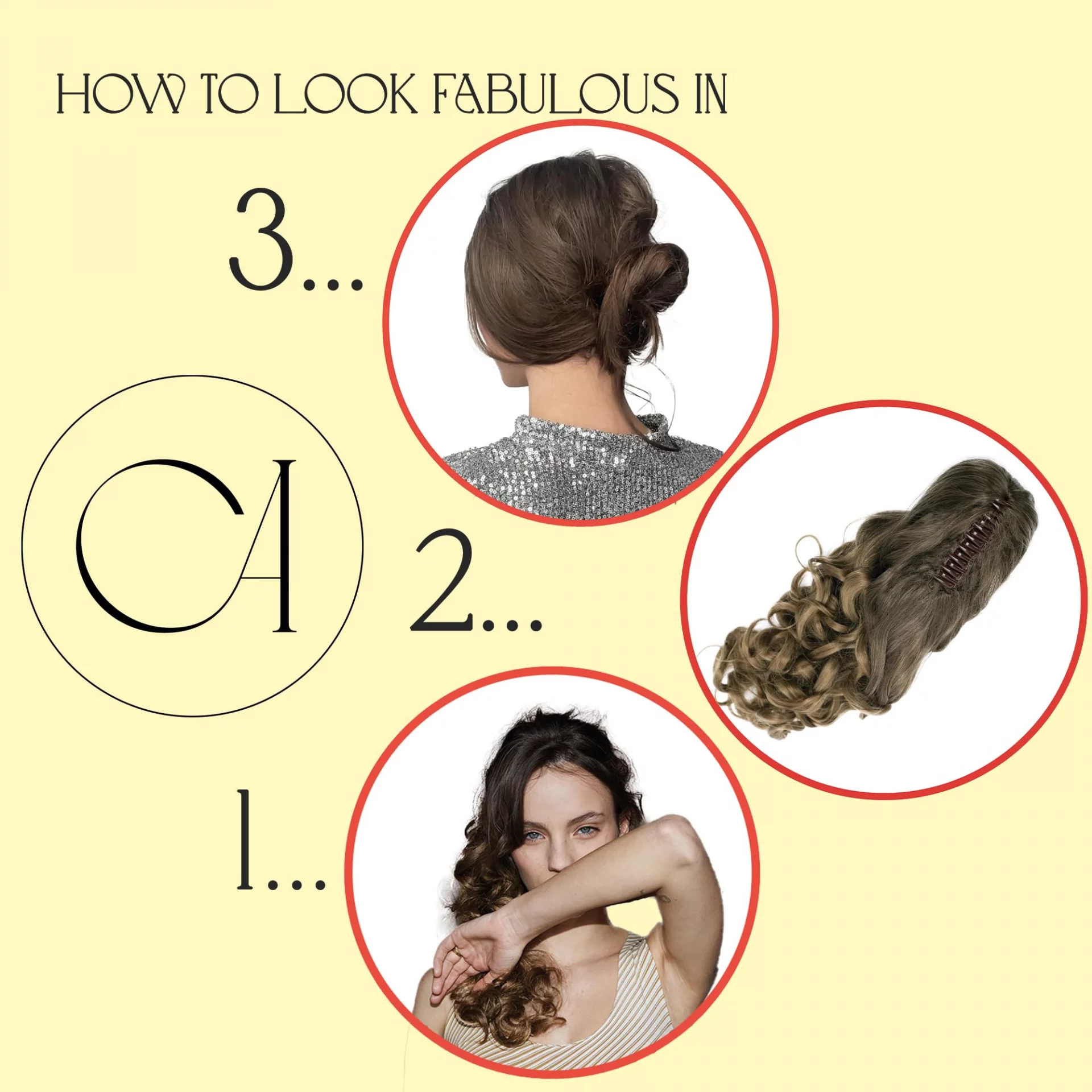 HOW TO LOOK FABULOUS IN

3...

CA

2...

1...